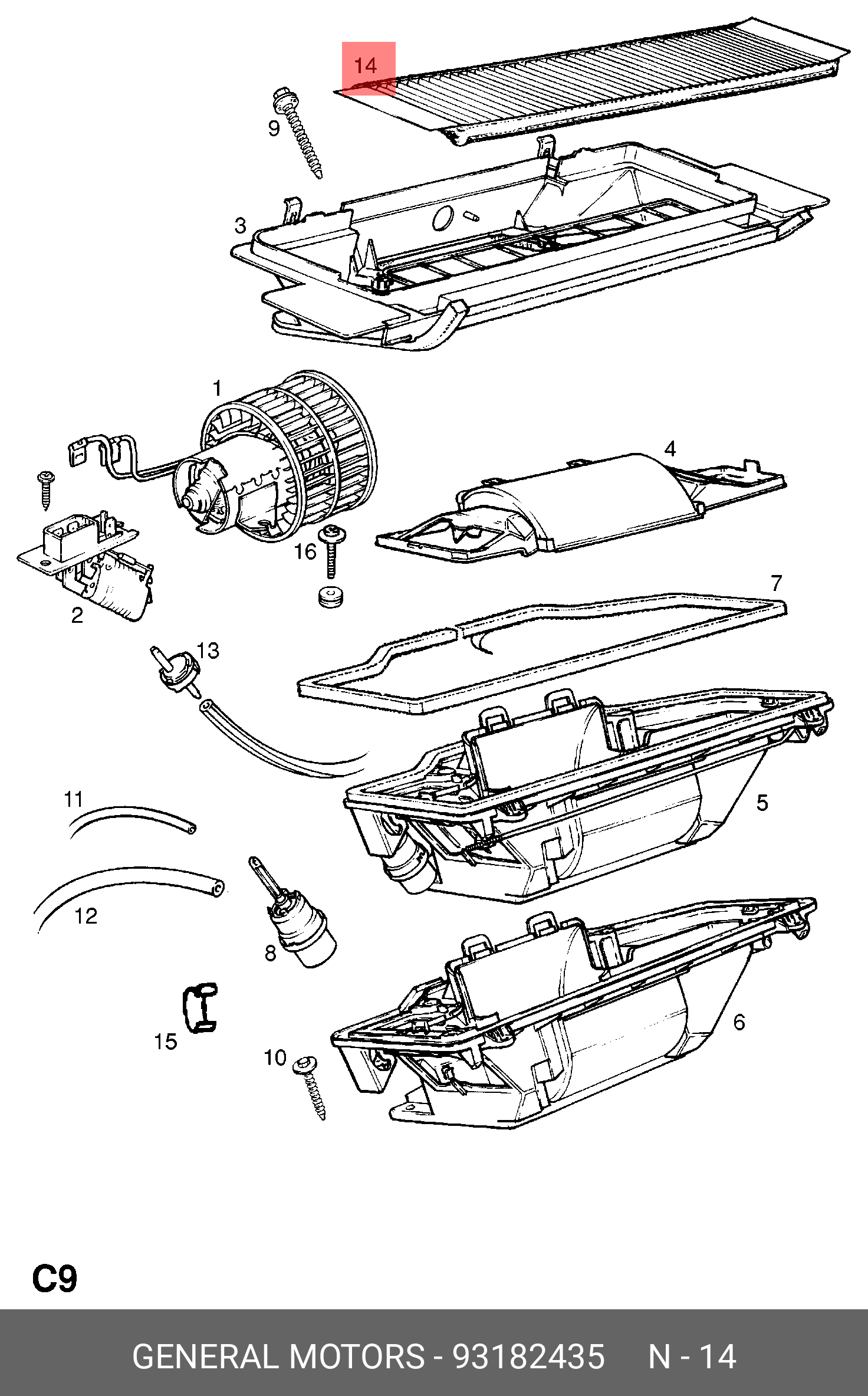 14
9
3
1
4
16
2
7
13
5
11
12
8
6
15
10
C9
GENERAL MOTORS - 93182435 N - 14