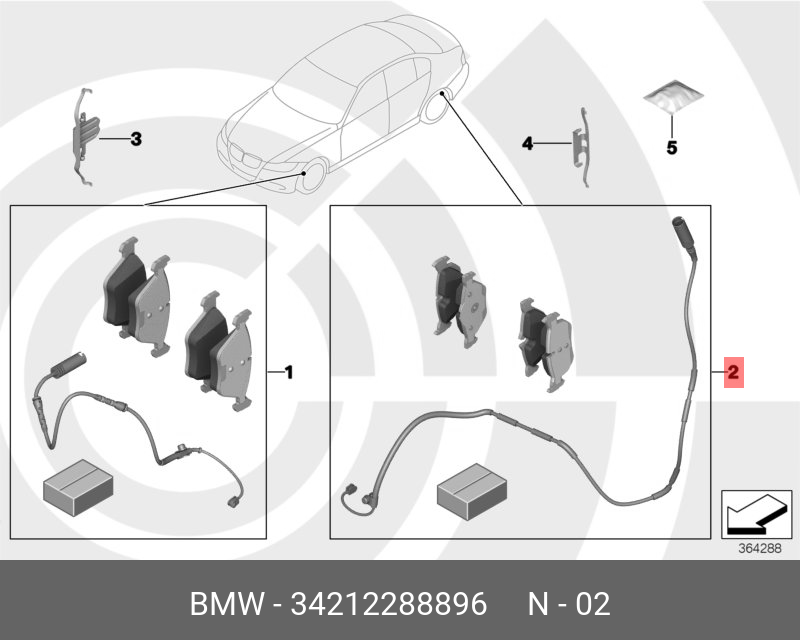 3

4

5

1

2

364288

BMW - 34212288896 N - 02