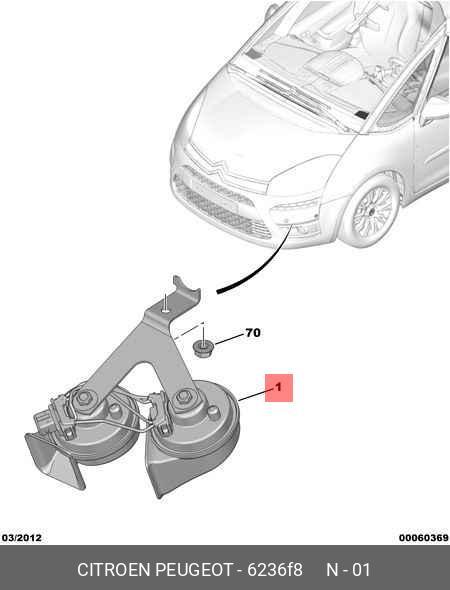 70

1

03/2012

00060369

CITROEN PEUGEOT - 6236f8 N - 01