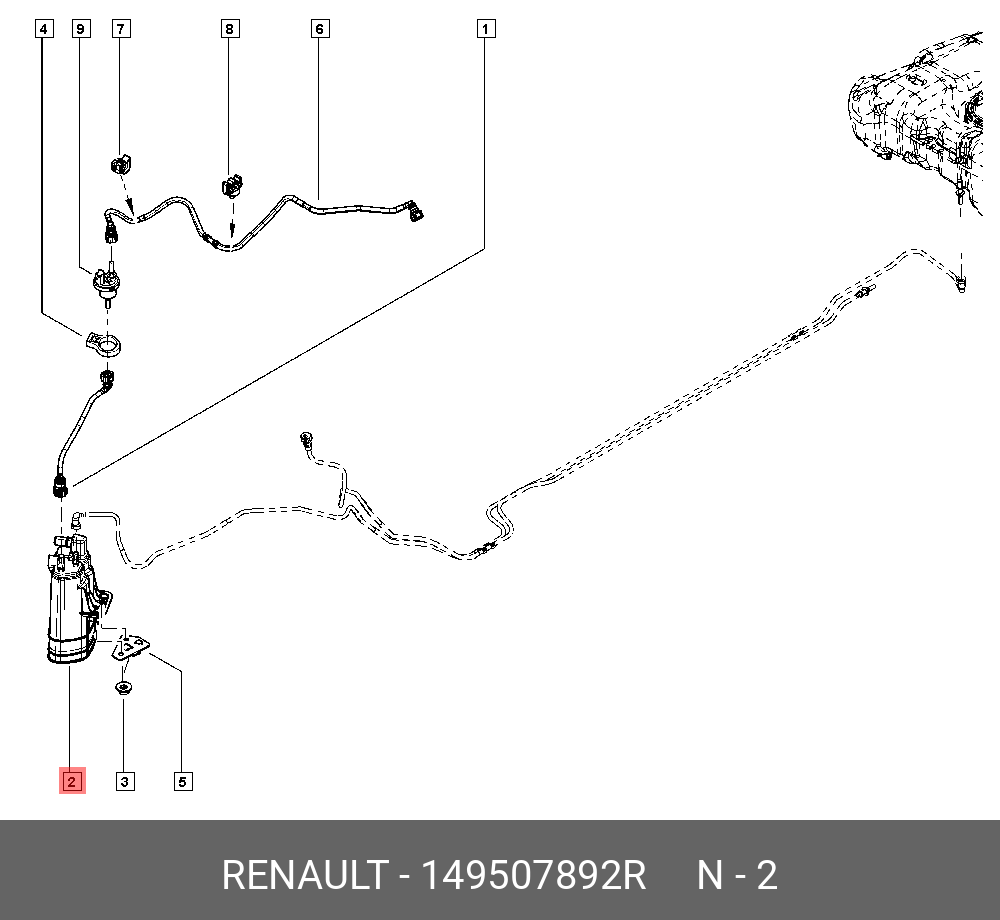 4 9 7 8 6 1

2 3 5

RENAULT - 149507892R N - 2