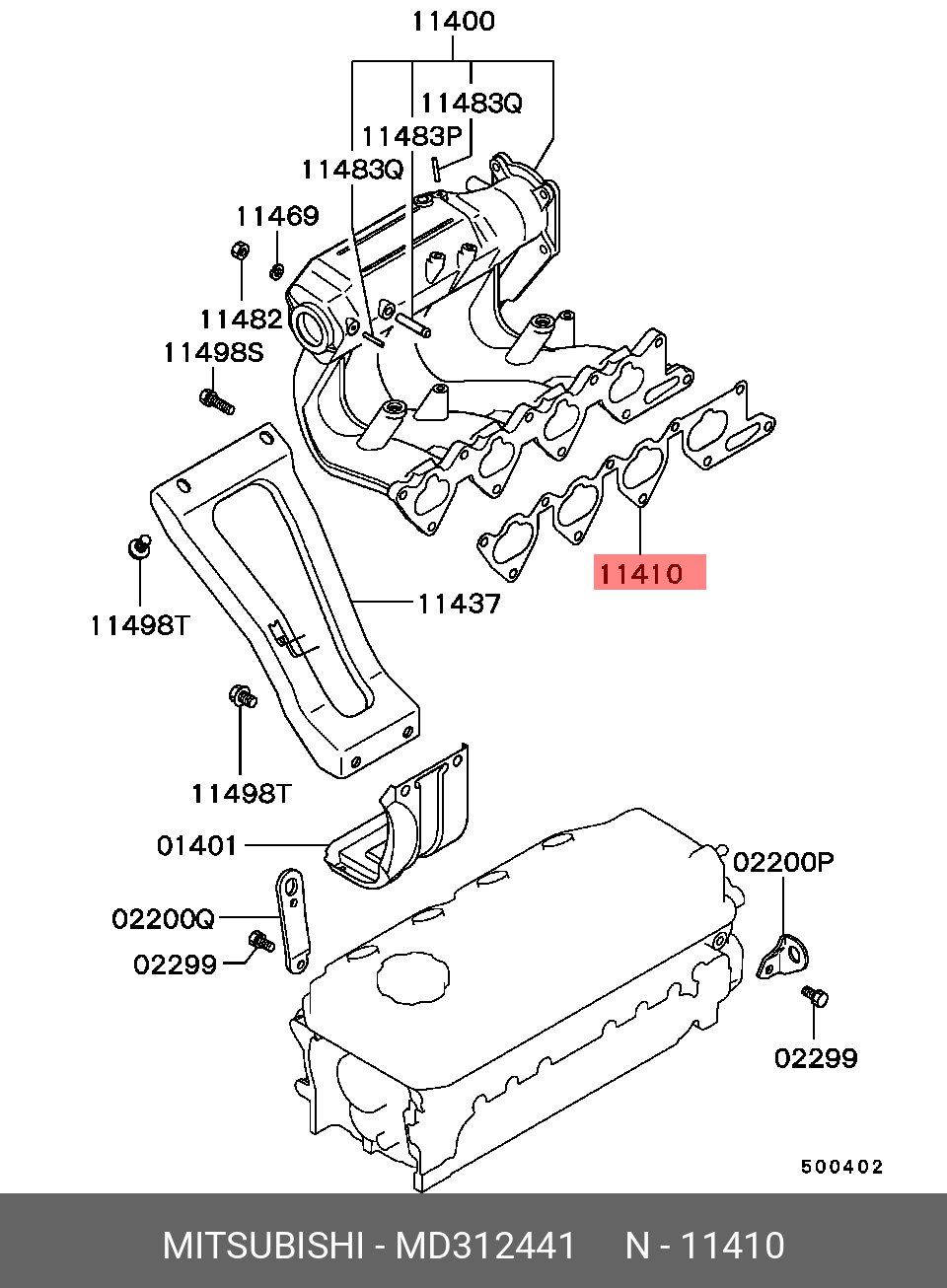 11400
11483Q
11483P
11483Q
11469
11482
11498S
11410
11437
11498T
11498T
01401
02200P
02200Q
02299
02299
500402

MITSUBISHI - MD312441 N - 11410