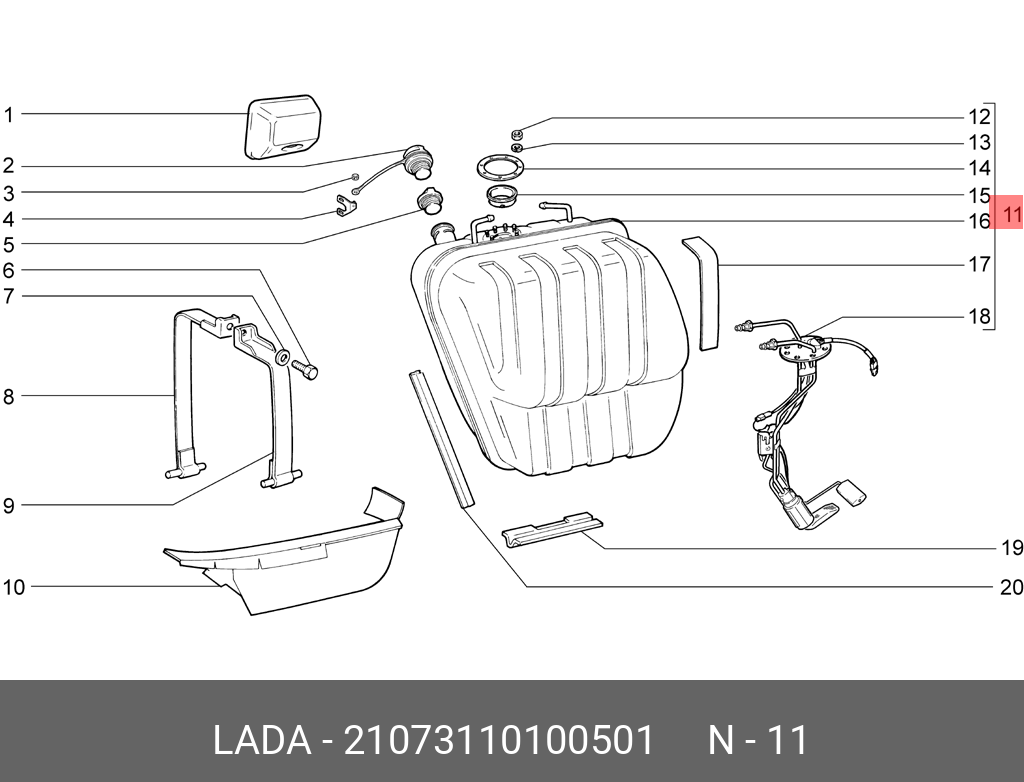 1
2
3
4
5
6
7
8
9
10
12
13
14
15
16
11
17
18
19
20

LADA - 21073110100501 N - 11