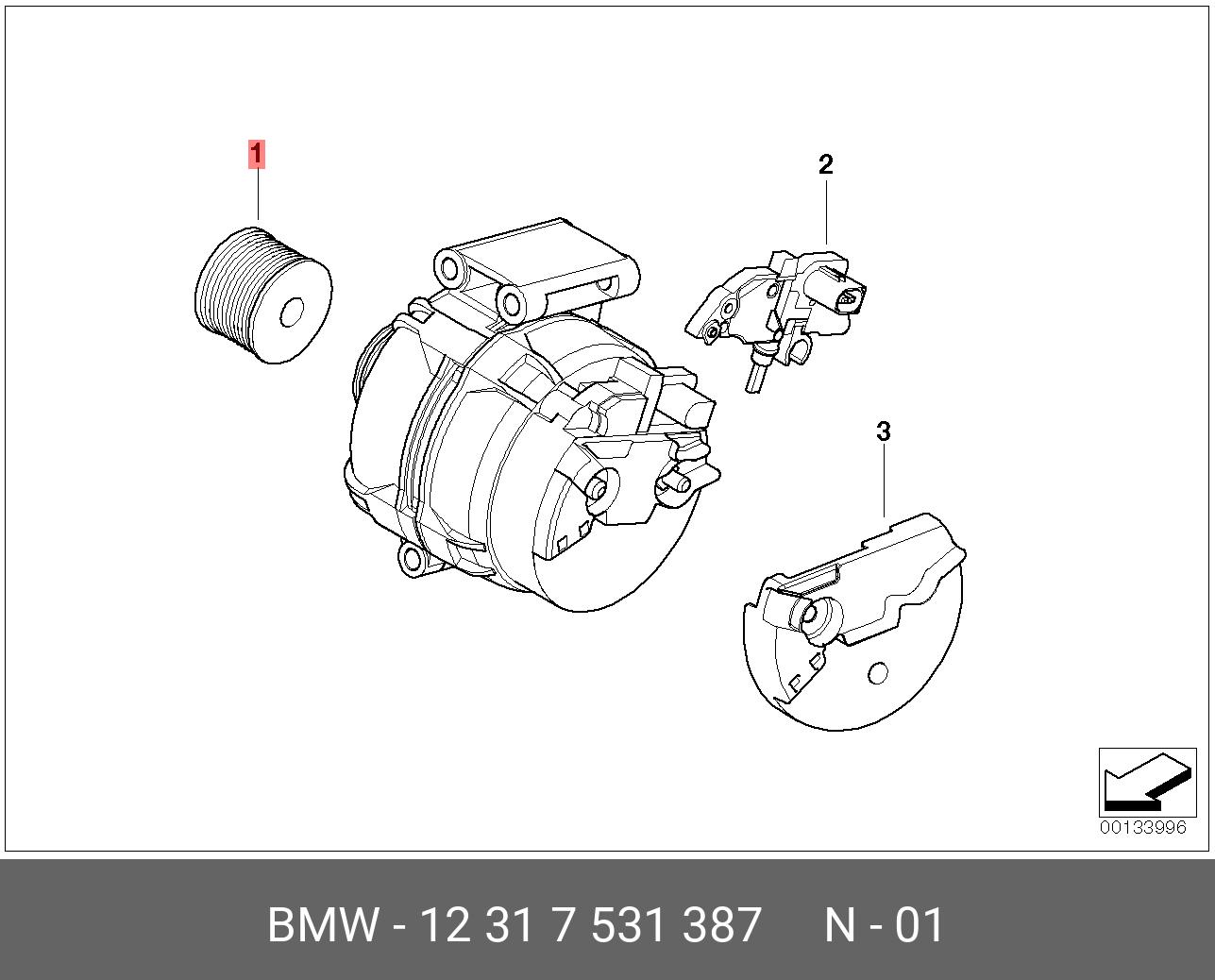 1

2

3

00133996

BMW - 12 31 7 531 387 N - 01