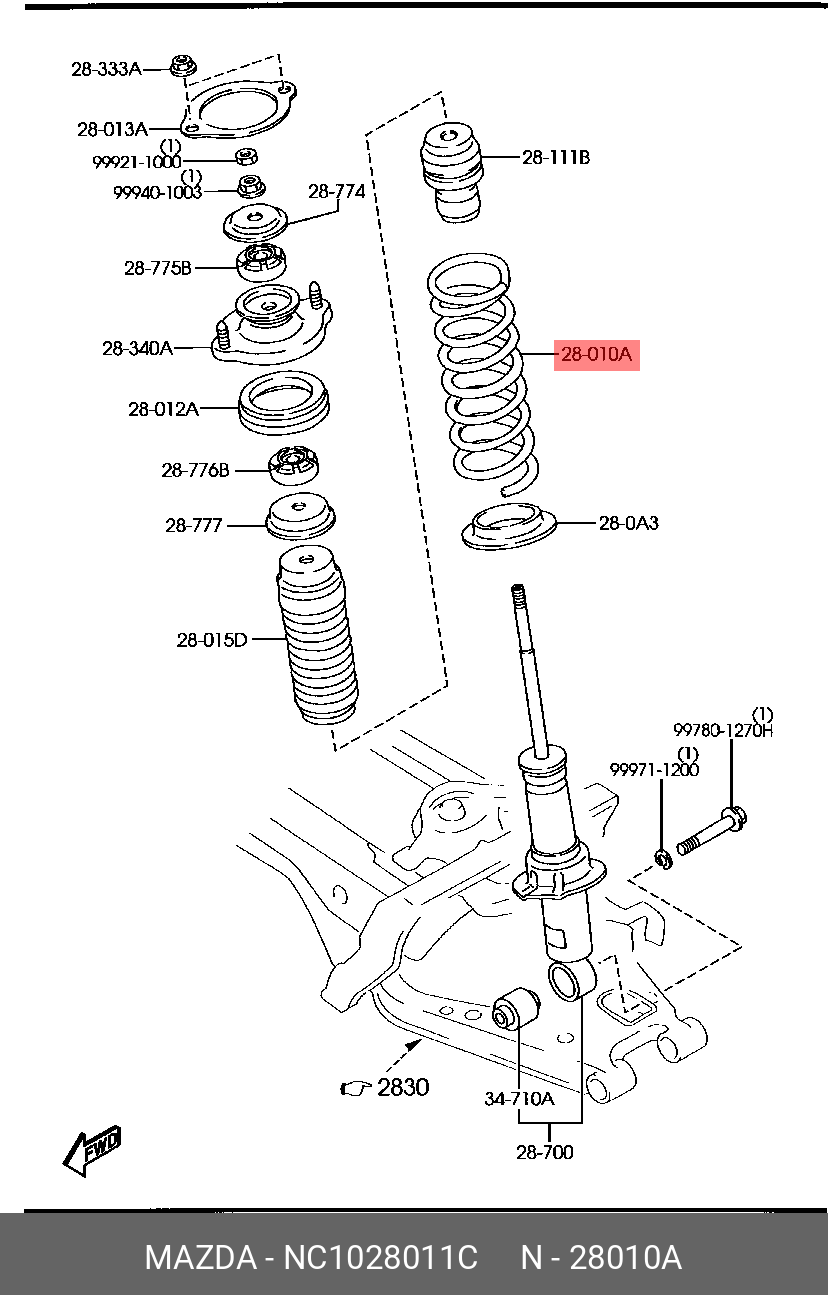 28-333A
28-013A
(1)
99921-1000
(1)
99940-1003
28-774
28-775B
28-340A
28-012A
28-776B
28-777
28-015D
28-111B
28-010A
28-0A3
(1)
99780-1270H
(1)
99971-1200
2830
34-710A
28-700
FWD

MAZDA - NC1028011C N - 28010A