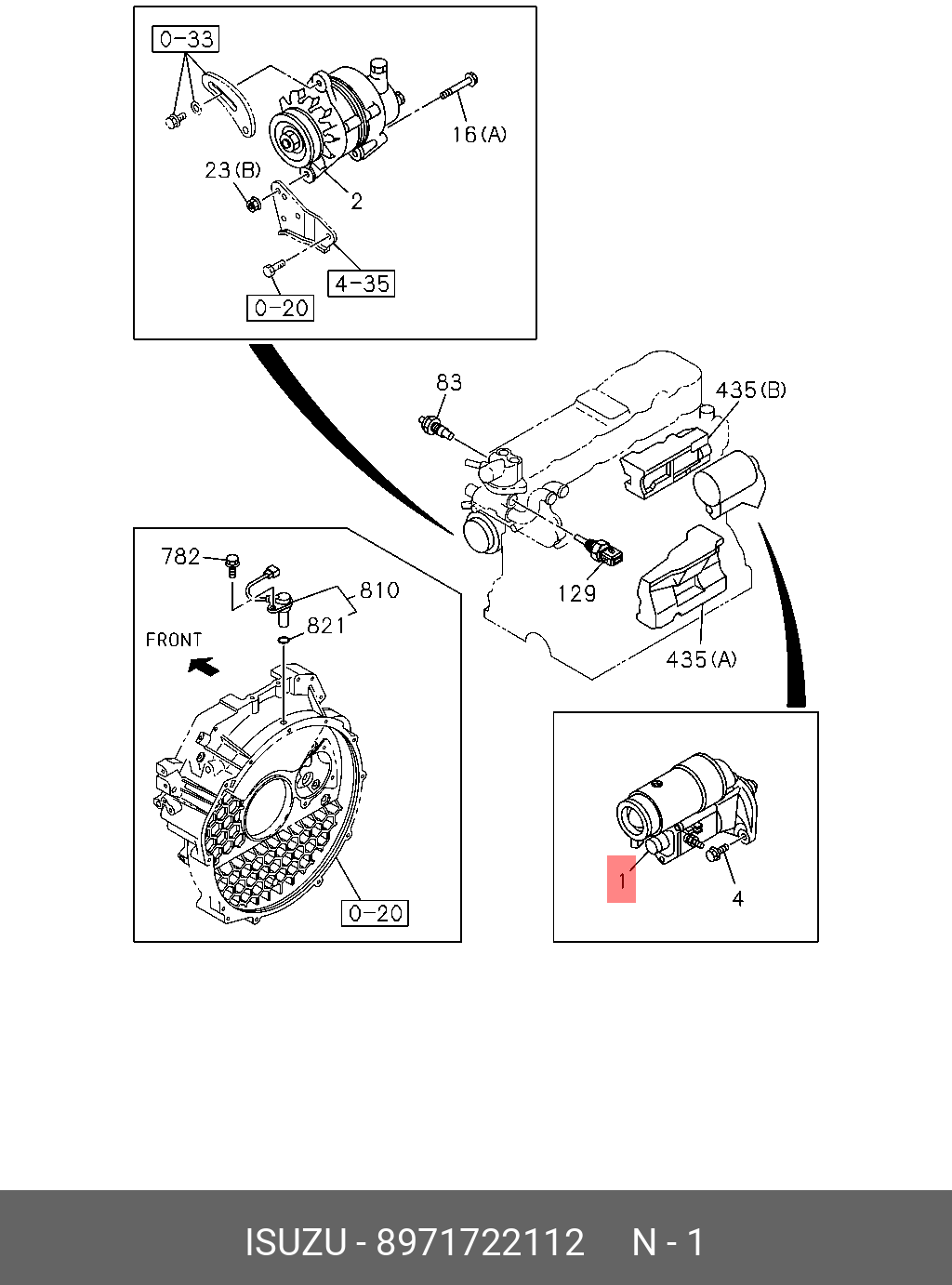 0-33

16(A)

23(B)

2

4-35

0-20

83

435(B)

129

435(A)

782

810

821

FRONT

0-20

1

4

ISUZU - 8971722112 N - 1