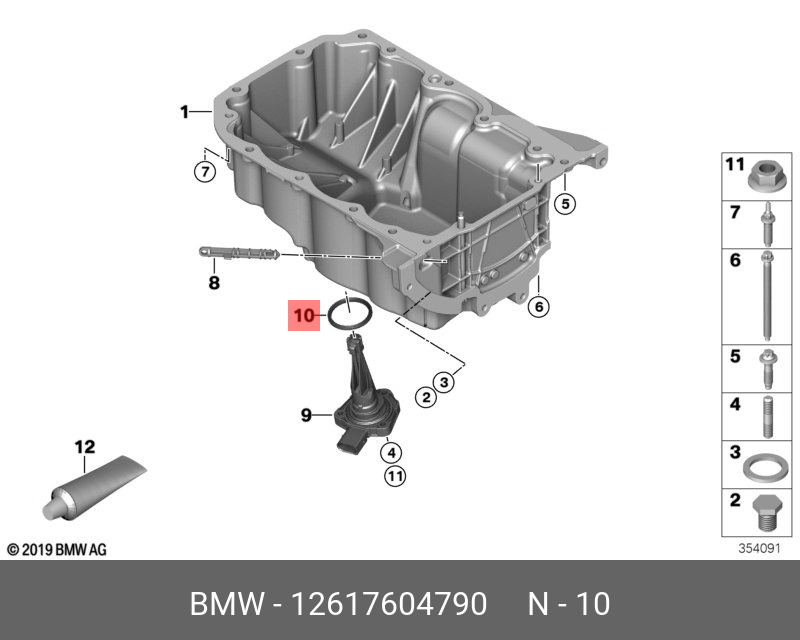 1
7
5
8
6
10
3
2
9
4
11
12

11
7
6
5
4
3
2

© 2019 BMW AG

354091

BMW - 12617604790 N - 10