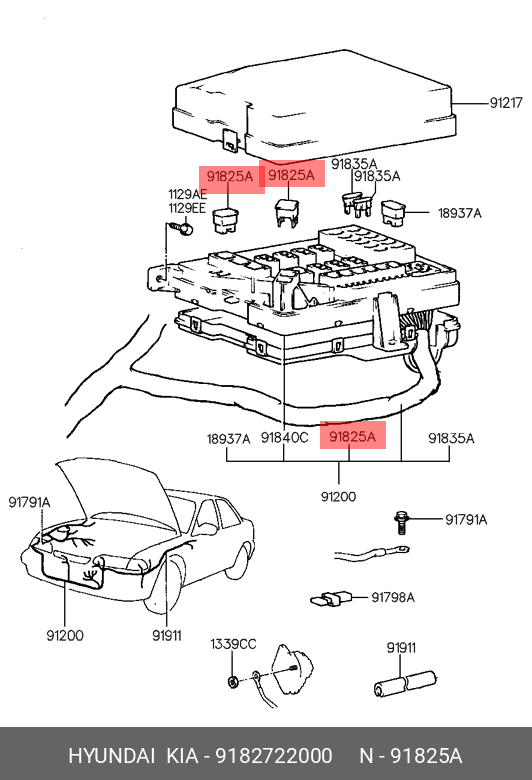 91217

91825A
91825A
91835A
91835A
1129AE
1129EE
18937A

18937A
91840C
91825A
91835A

91200

91791A
91791A

91798A

91200
91911

1339CC
91911

HYUNDAI KIA - 9182722000 N - 91825A