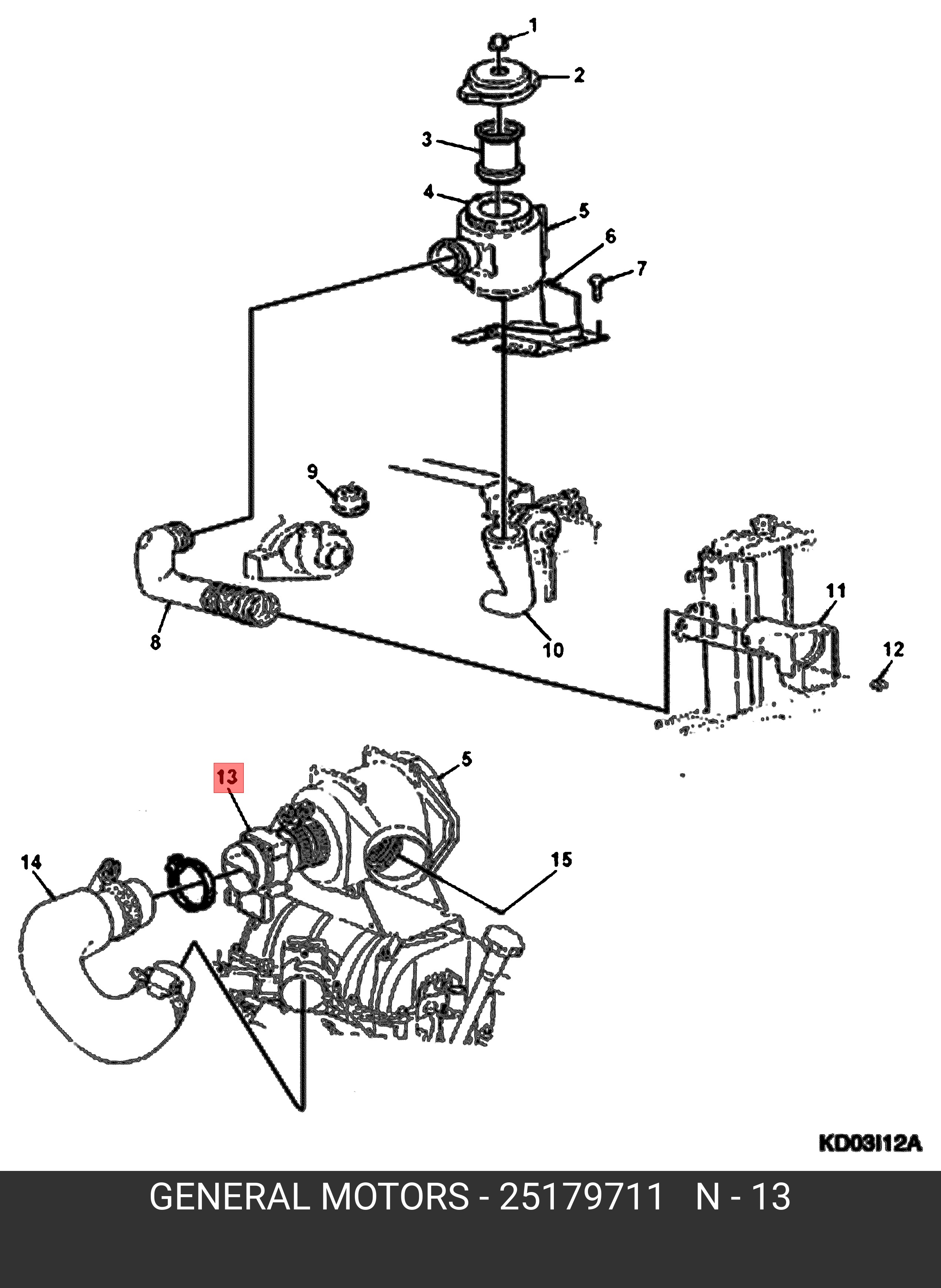 1
2
3
4
5
6
7
9
8
10
11
12
13
5
14
15
KD03I12A

GENERAL MOTORS - 25179711 N - 13