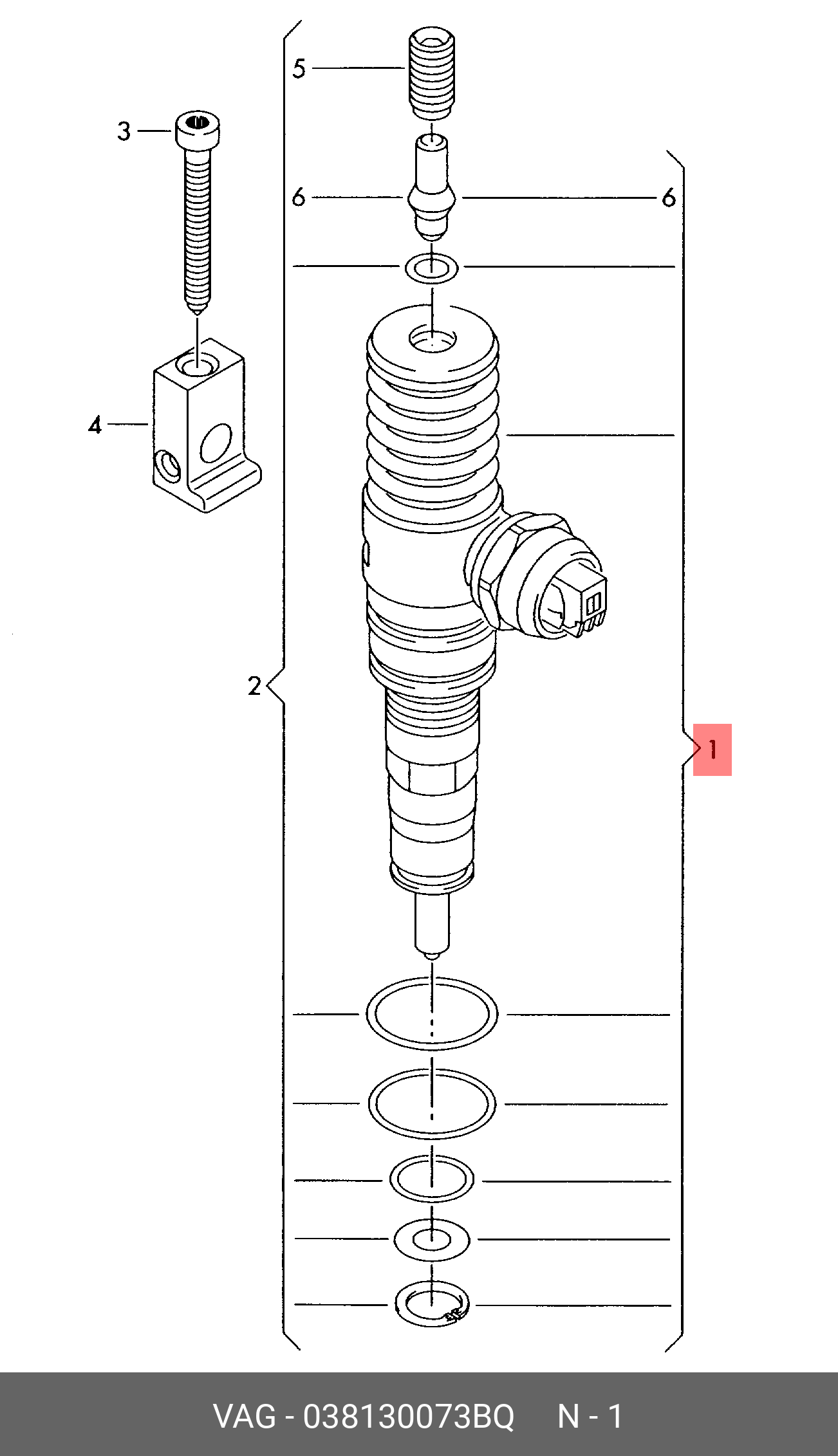 5
3
6
6
4
2
1

VAG - 038130073BQ N - 1