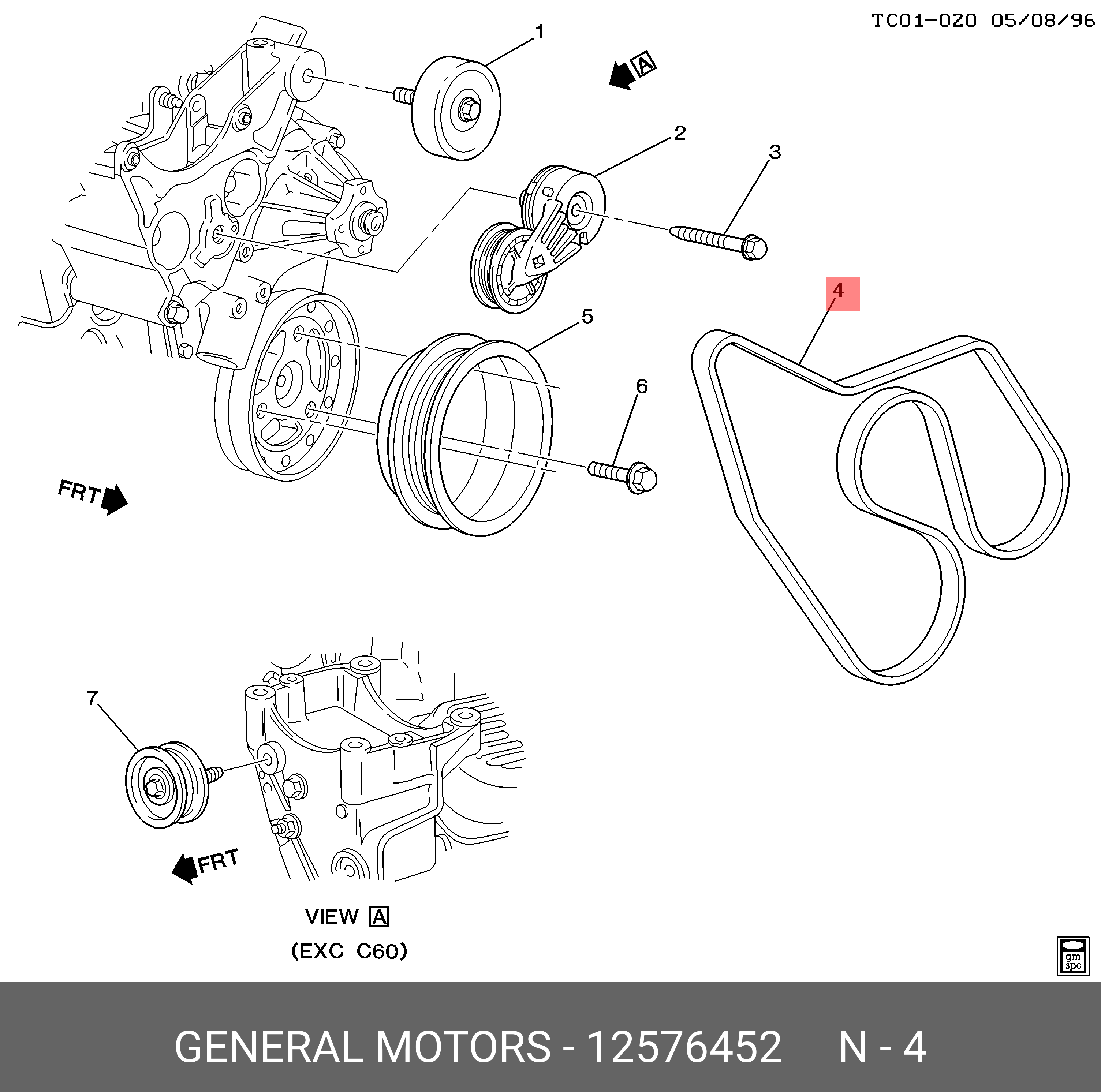 TC01-020 05/08/96

1

A

2

3

4

5

6

FRT

7

FRT

VIEW A

(EXC C60)

gm spo

GENERAL MOTORS - 12576452 N - 4