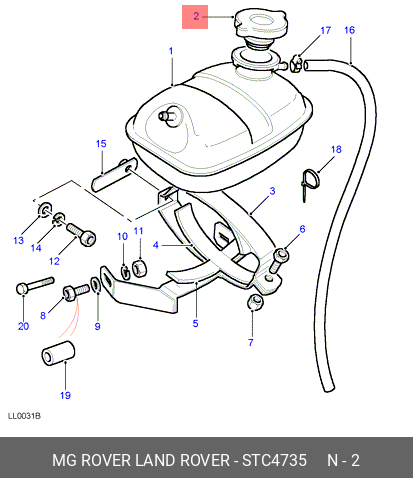 2
17
16
1
15
18
3
13
14
12
10
11
4
6
20
8
9
5
7
19

LL0031B

MG ROVER LAND ROVER - STC4735 N - 2