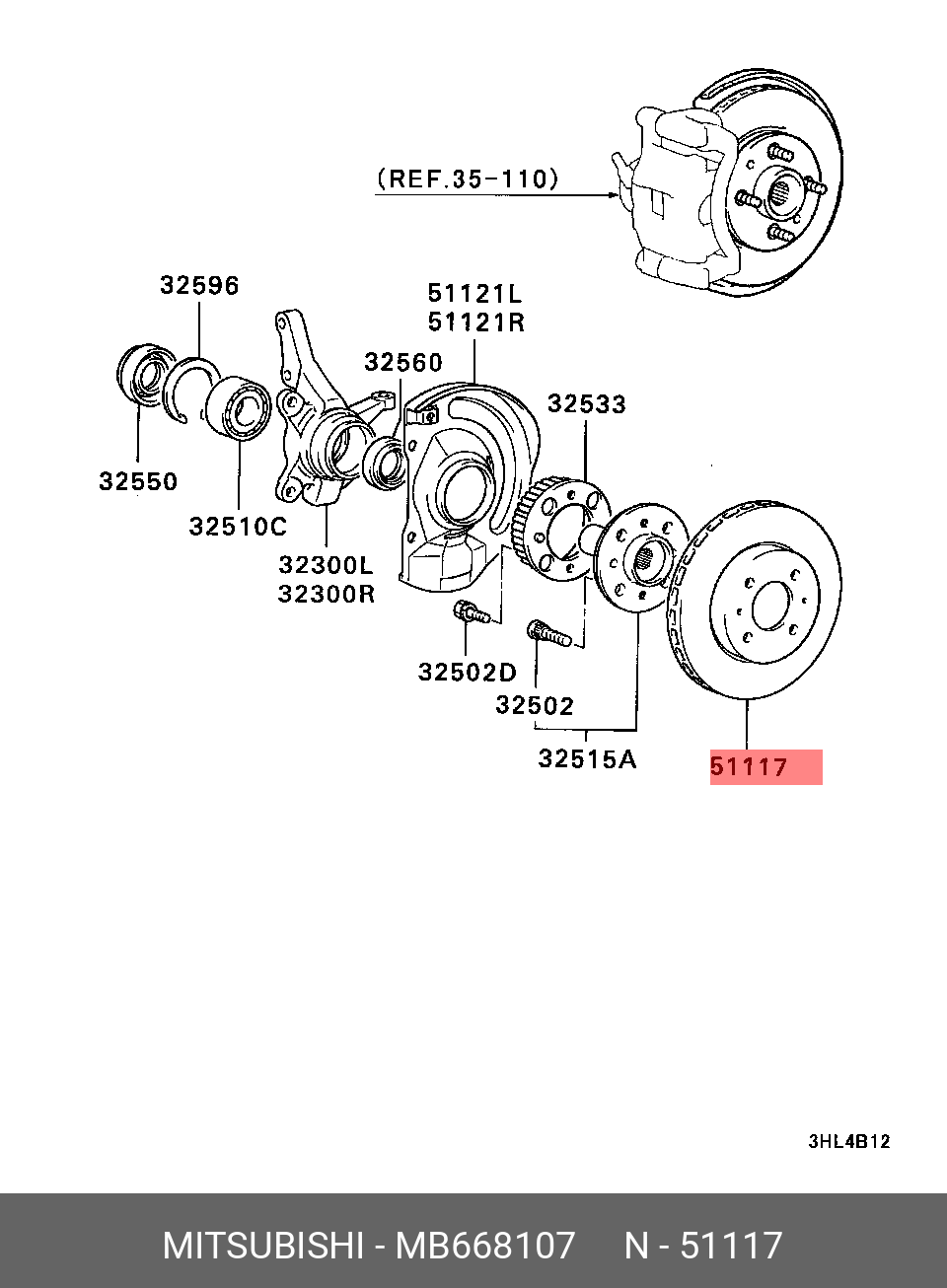 (REF.35-110)

32596

51121L
51121R

32560

32533

32550

32510C

32300L
32300R

32502D

32502

32515A

51117

3HL4B12

MITSUBISHI - MB668107 N - 51117