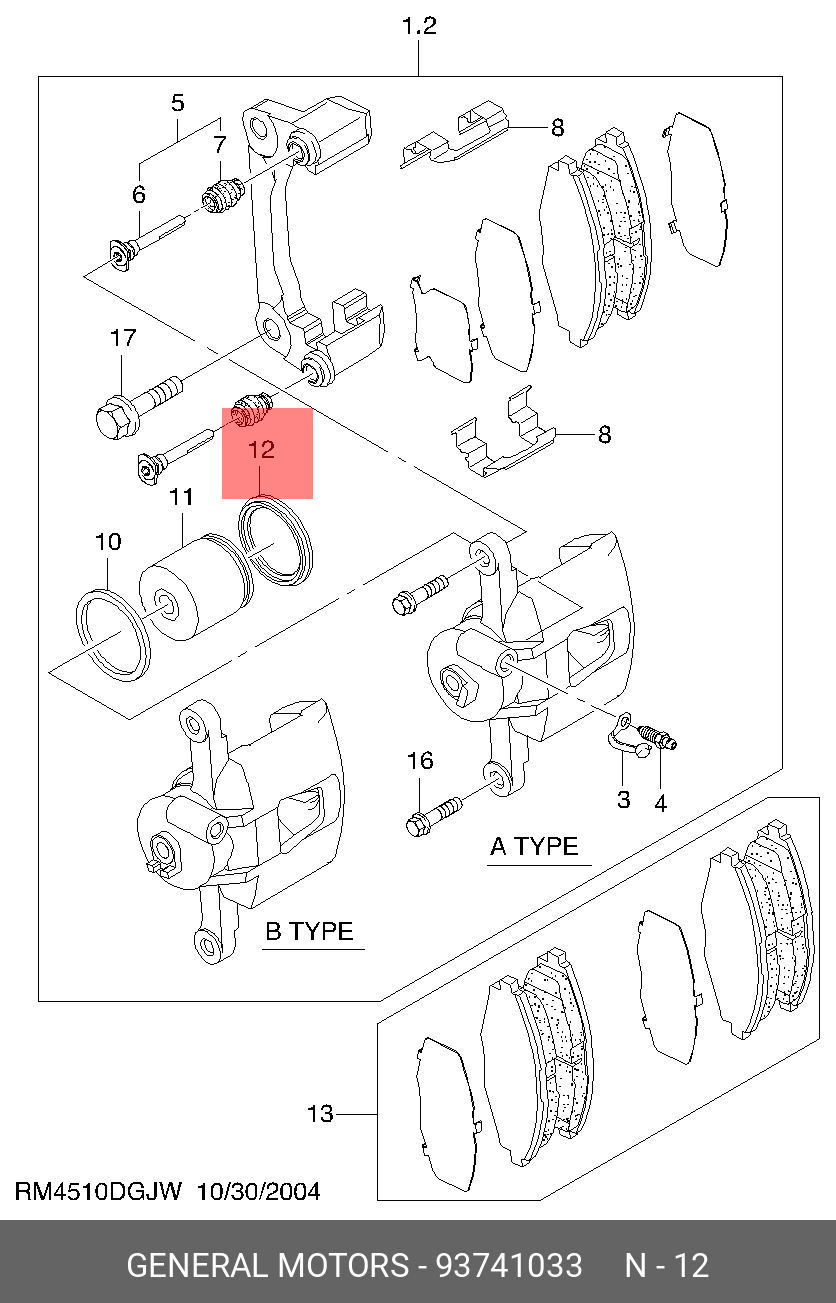 1.2

5

7

6

8

17

12

8

11

10

16

3

4

A TYPE

B TYPE

13

RM4510DGJW 10/30/2004

GENERAL MOTORS - 93741033 N - 12