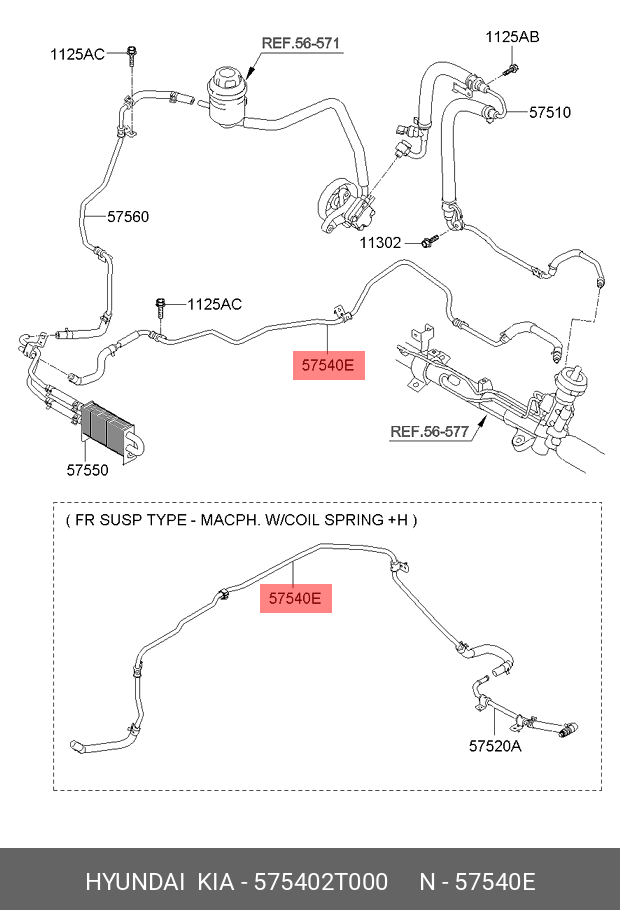 1125AC

REF.56-571

1125AB

57510

57560

11302

1125AC

57540E

REF.56-577

57550

( FR SUSP TYPE - MACPH. W/COIL SPRING +H )

57540E

57520A

HYUNDAI KIA - 575402T000 N - 57540E