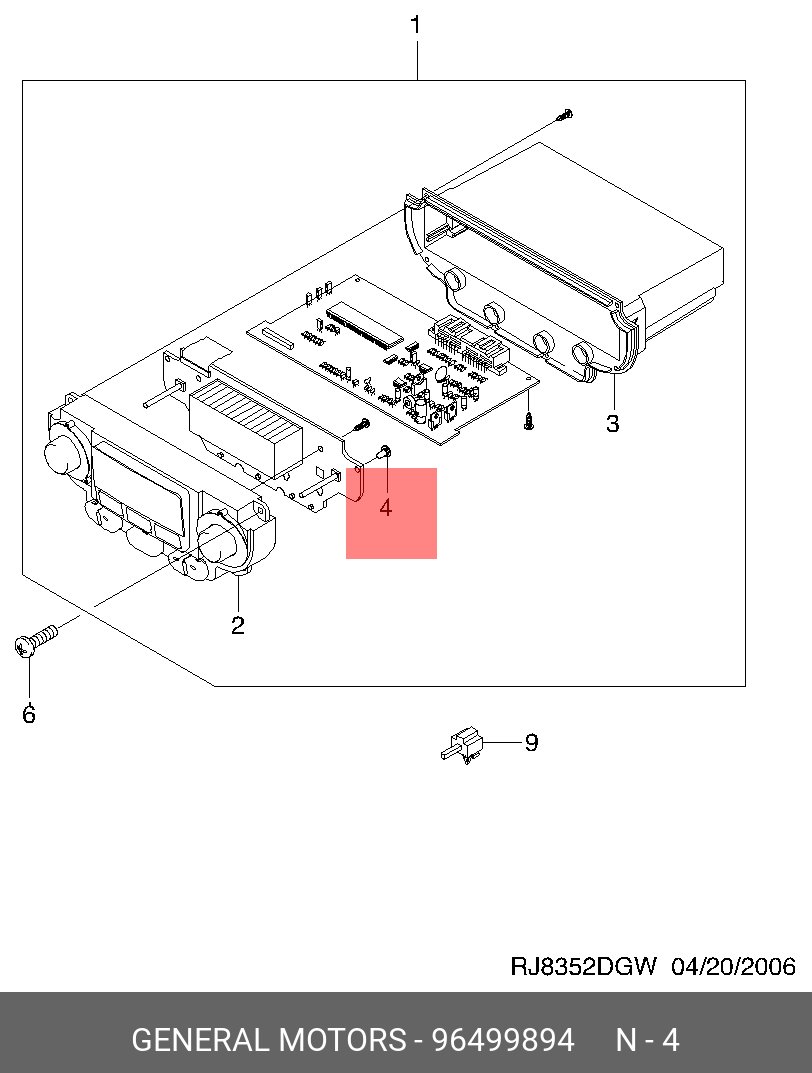 1

3

4

2

6

9

RJ8352DGW 04/20/2006

GENERAL MOTORS - 96499894 N - 4