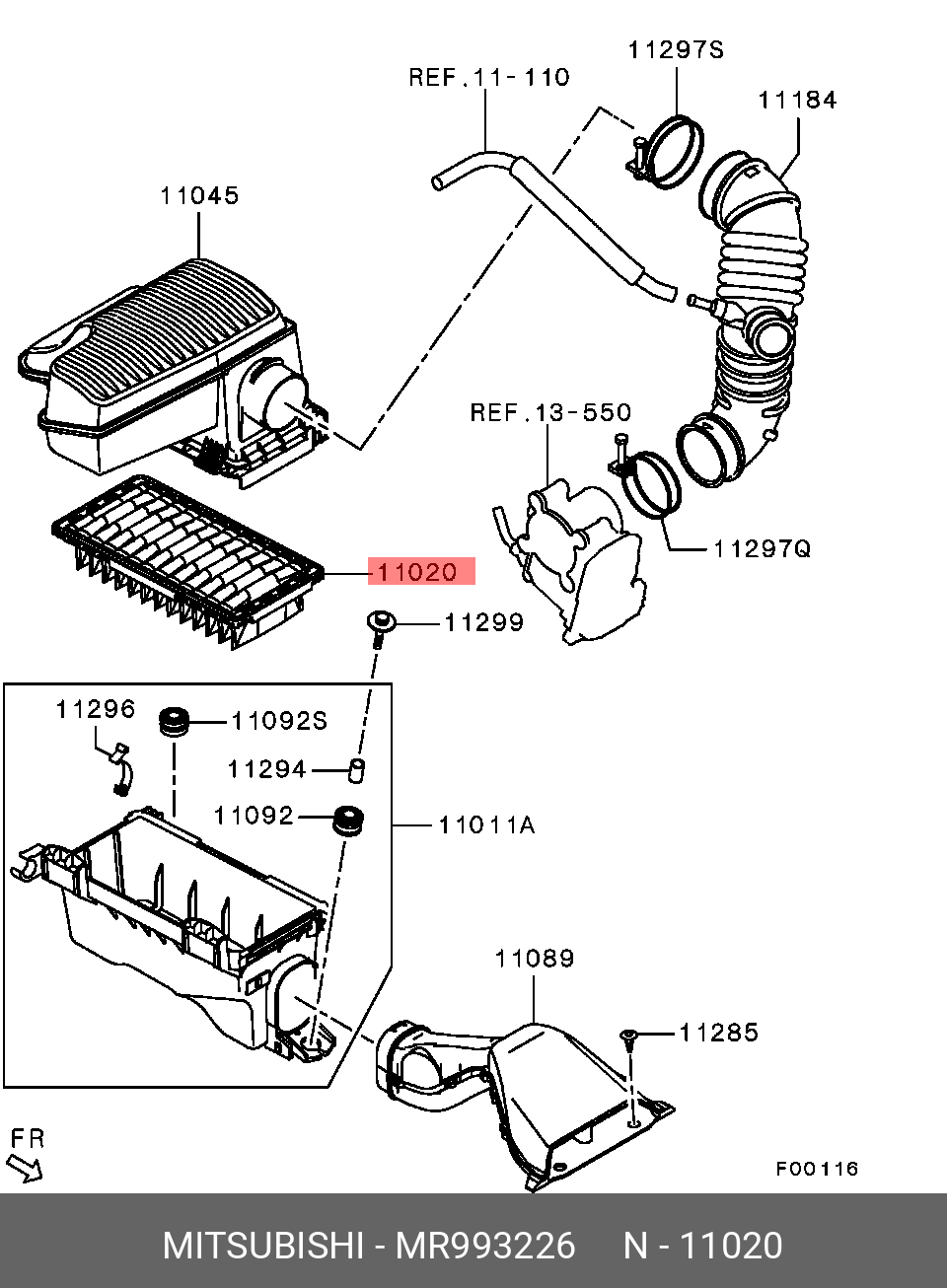 11297S
REF.11-110
11184
11045
REF.13-550
11297Q
11020
11299
11296
11092S
11294
11092
11011A
11089
11285
FR
F00116

MITSUBISHI - MR993226 N - 11020