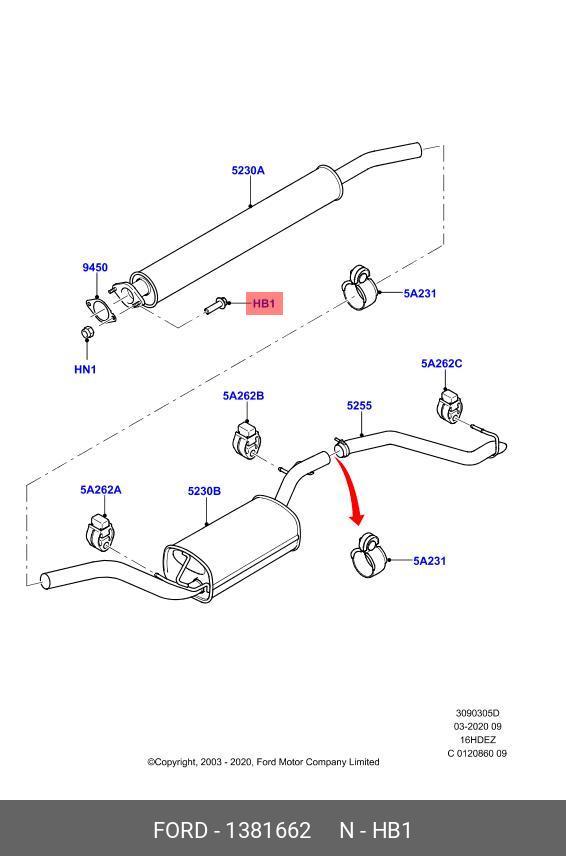 5230A

9450

HB1

5A231

HN1

5A262C

5A262B

5255

5A262A

5230B

5A231

3090305D
03-2020 09
16HDEZ
C 0120860 09

©Copyright, 2003 - 2020, Ford Motor Company Limited

FORD - 1381662 N - HB1