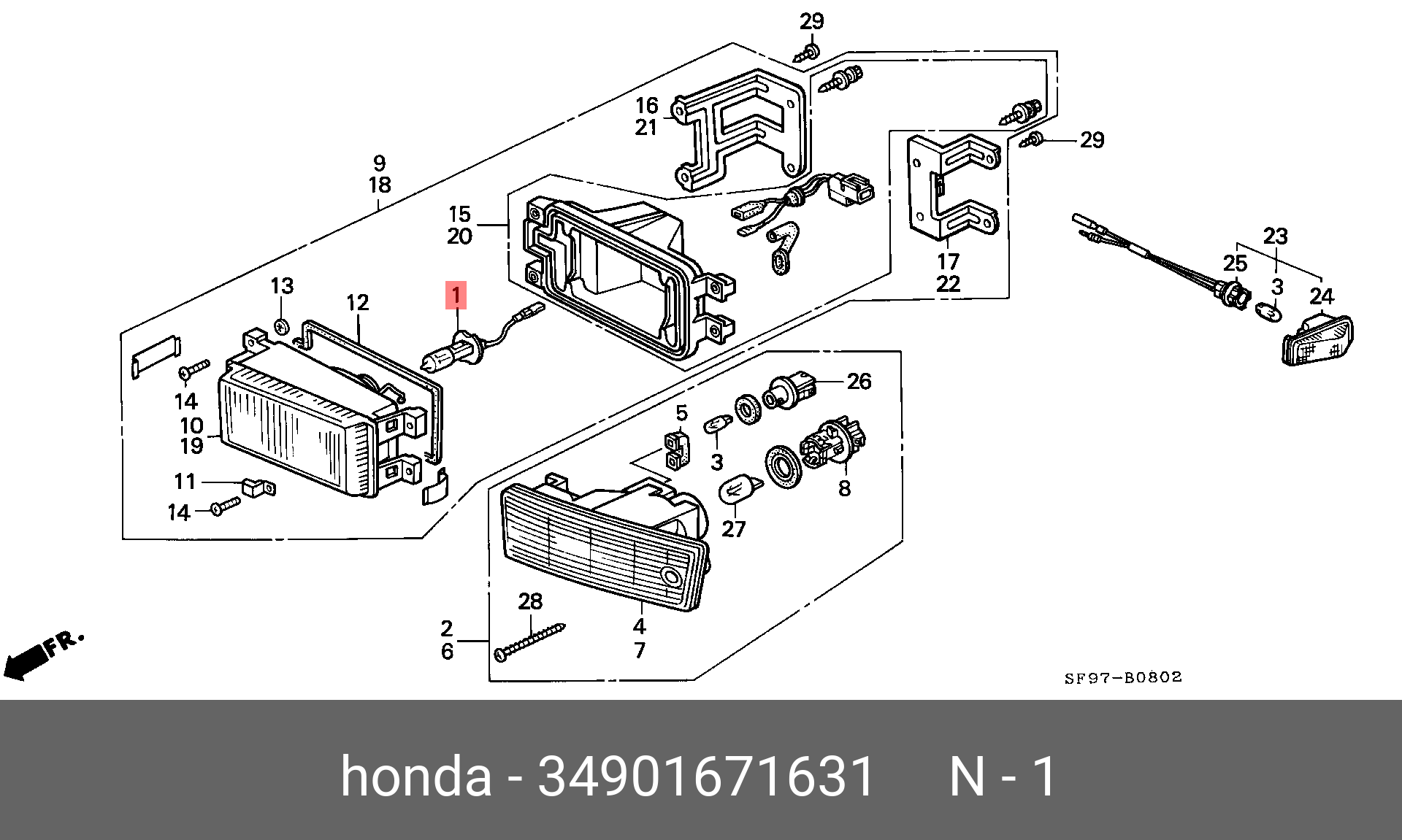 29
16
21
29
9
18
15
20
17
22
23
25
3
24
13
12
1
14
10
19
11
14
26
5
3
8
27
28
2
6
4
7
FR.
SF97-B0802

honda - 34901671631 N - 1