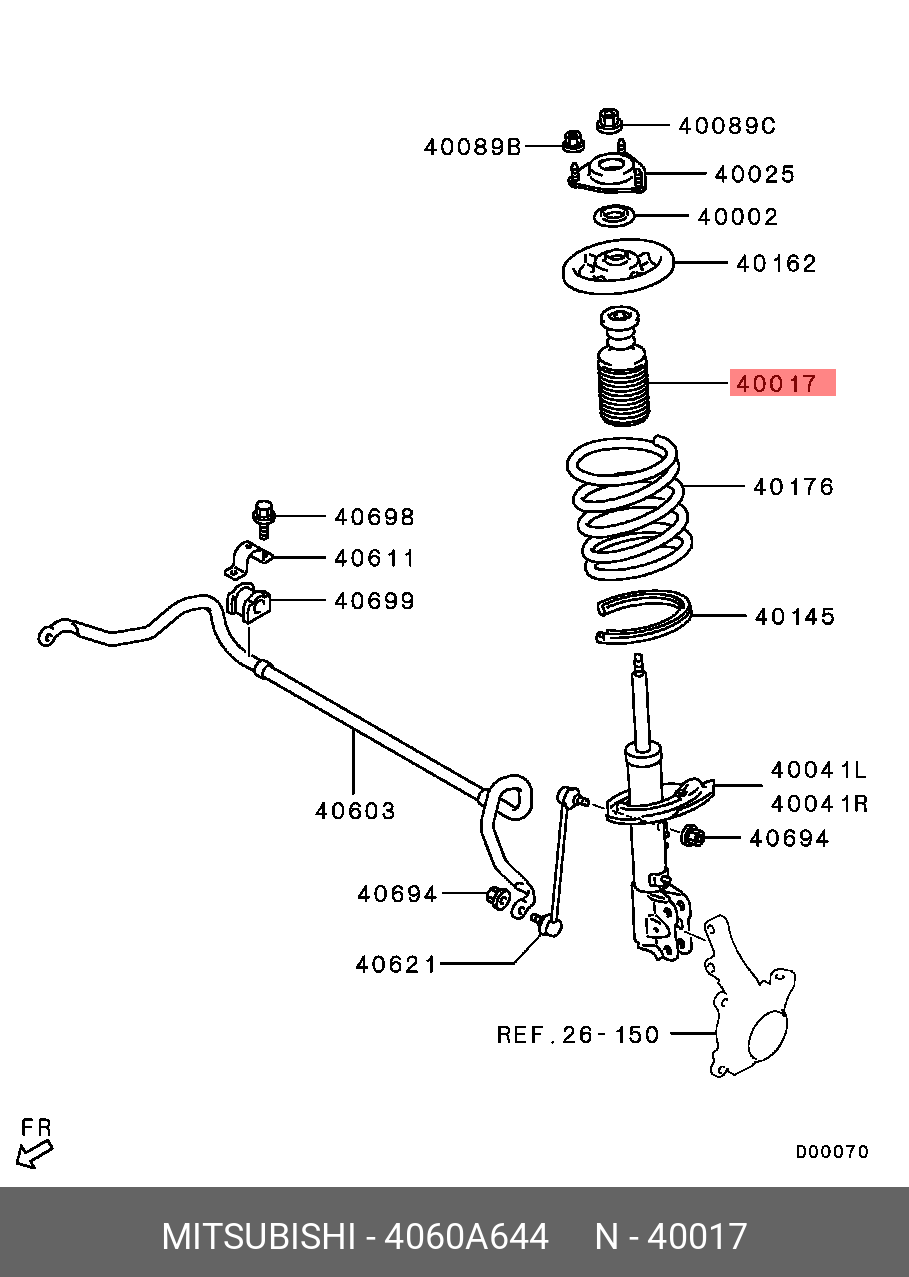 40089C
40089B
40025
40002
40162
40017
40176
40698
40611
40699
40145
40603
40041L
40041R
40694
40694
40621
REF.26-150
FR
D00070
MITSUBISHI - 4060A644 N - 40017