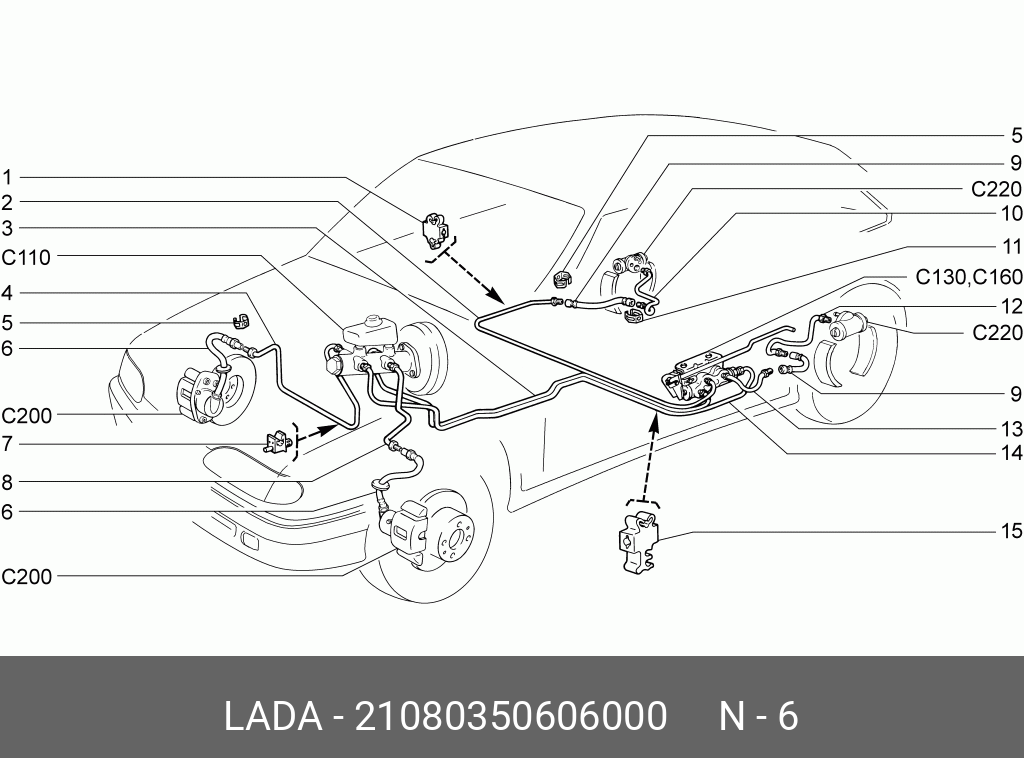 1
2
3
C110
4
5
6
C200
7
8
6
C200
5
9
C220
10
11
C130,C160
12
C220
9
13
14
15

LADA - 21080350606000 N - 6