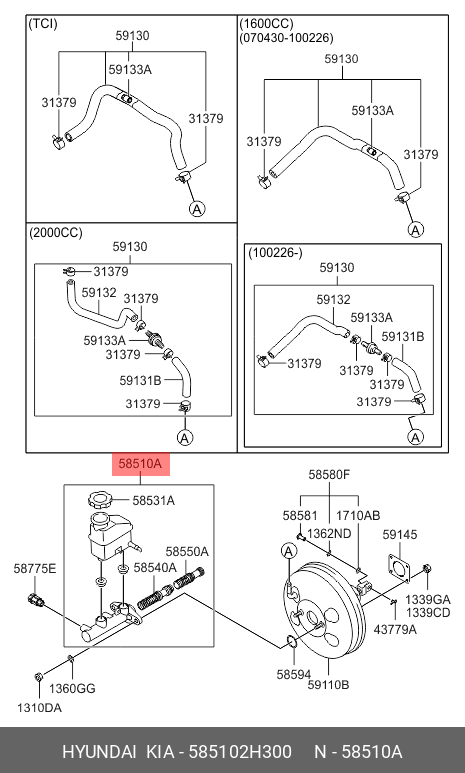 (TCI)
59130
59133A
31379
31379
A

(1600CC)
(070430-100226)
59130
59133A
31379
31379
A

(2000CC)
59130
31379
59132
31379
59133A
31379
59131B
31379
A

(100226-)
59130
59132
59133A
59131B
31379
31379
31379
31379
A

58510A
58531A
58550A
58540A
58775E
1360GG
1310DA

58580F
58581
1362ND
1710AB
59145
A
1339GA
1339CD
43779A
58594
59110B

HYUNDAI KIA - 585102H300 N - 58510A