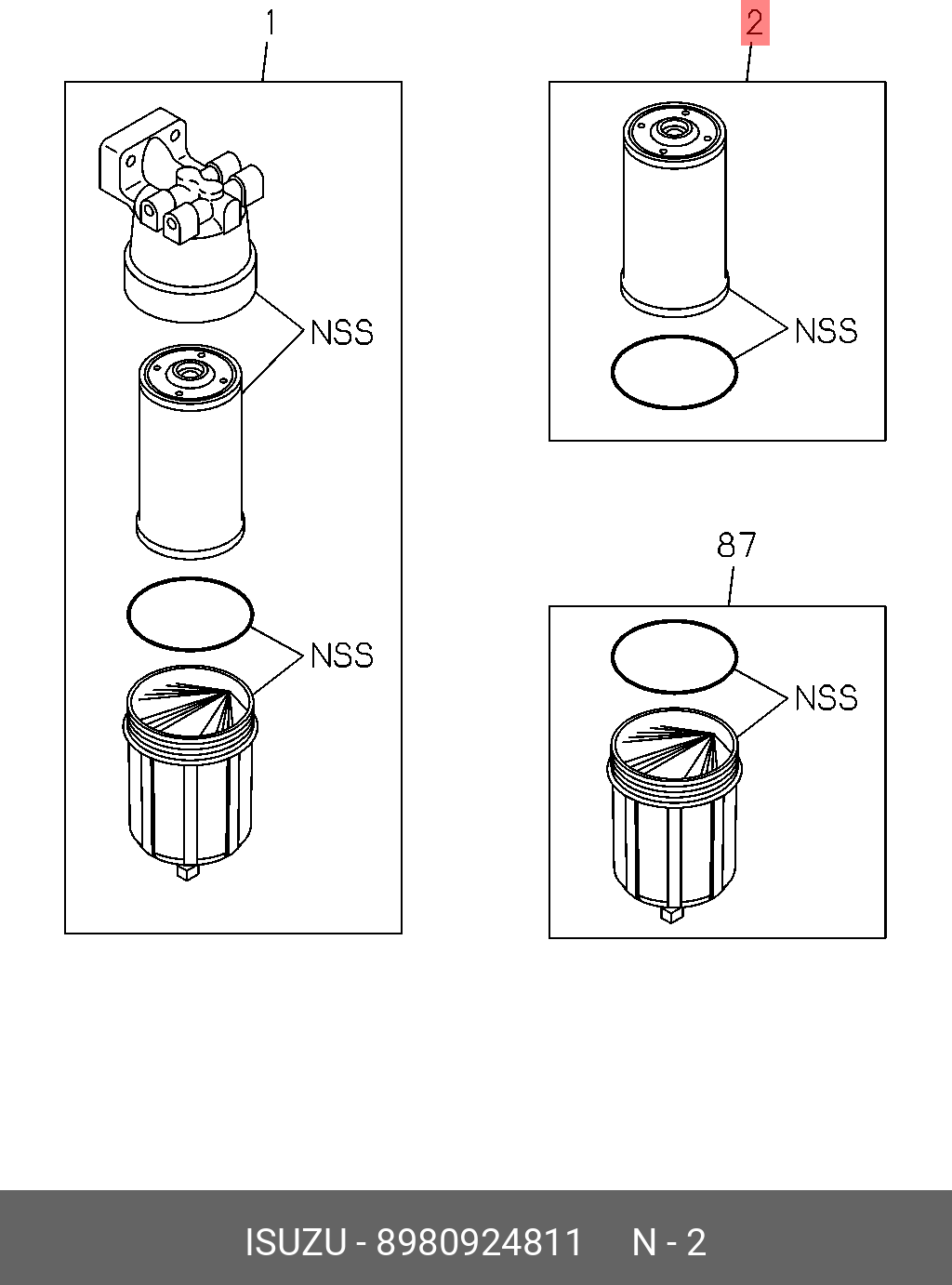 1

NSS

NSS

2

NSS

87

NSS

ISUZU - 8980924811 N - 2