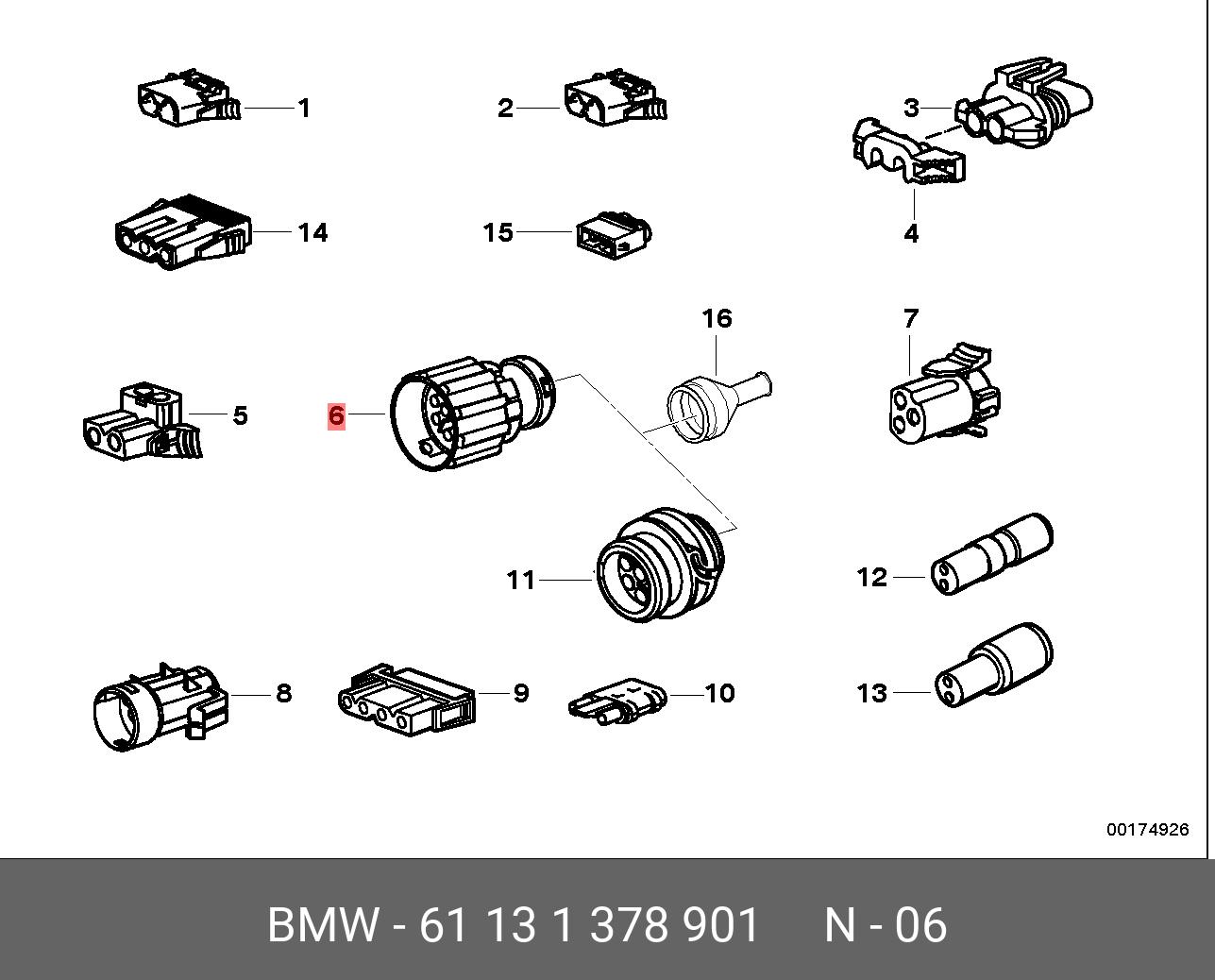 1
2
3
4
14
15
16
7
5
6
11
12
8
9
10
13
00174926

BMW - 61 13 1 378 901 N - 06