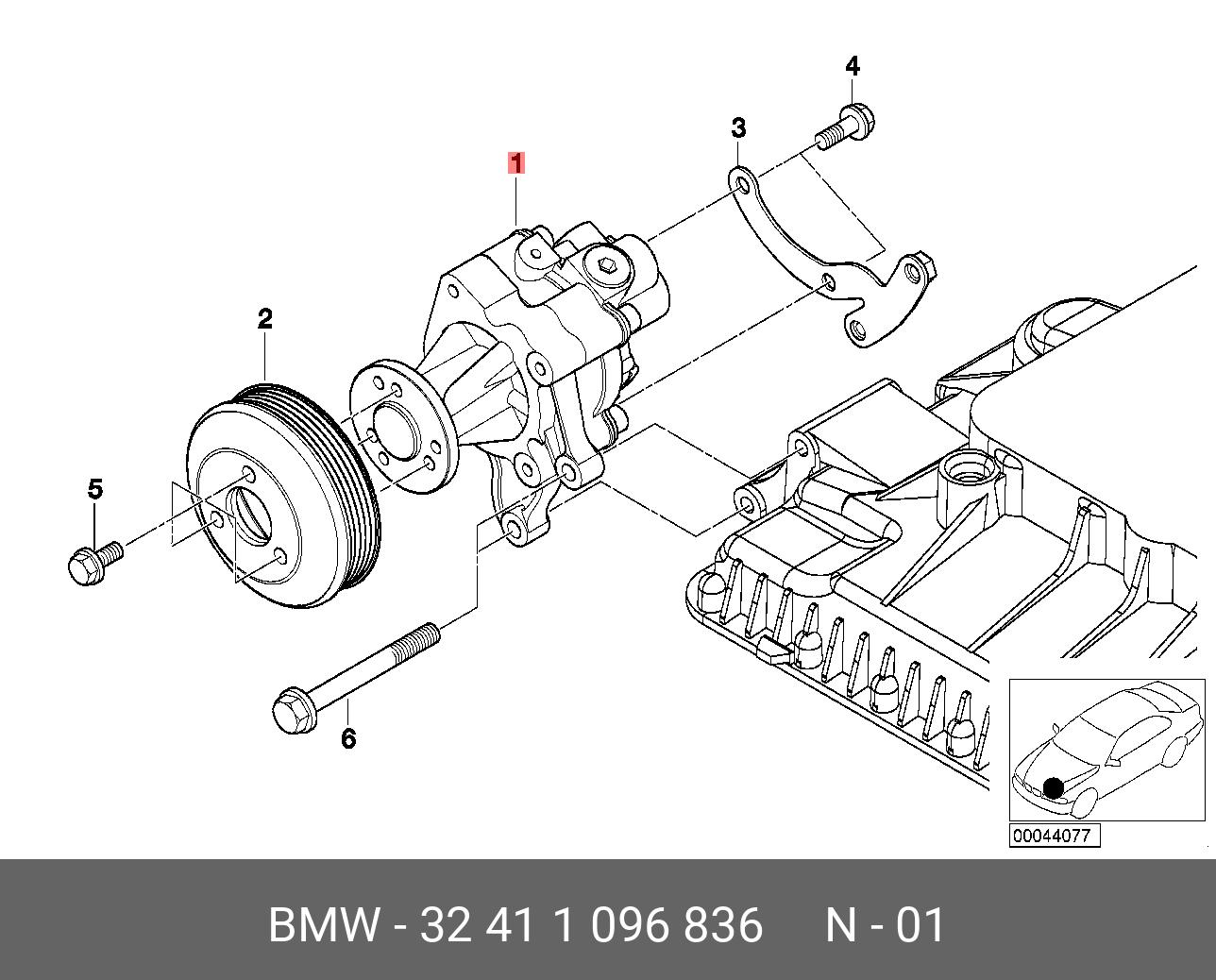 4
3
1
2
5
6
00044077
BMW - 32 41 1 096 836 N - 01