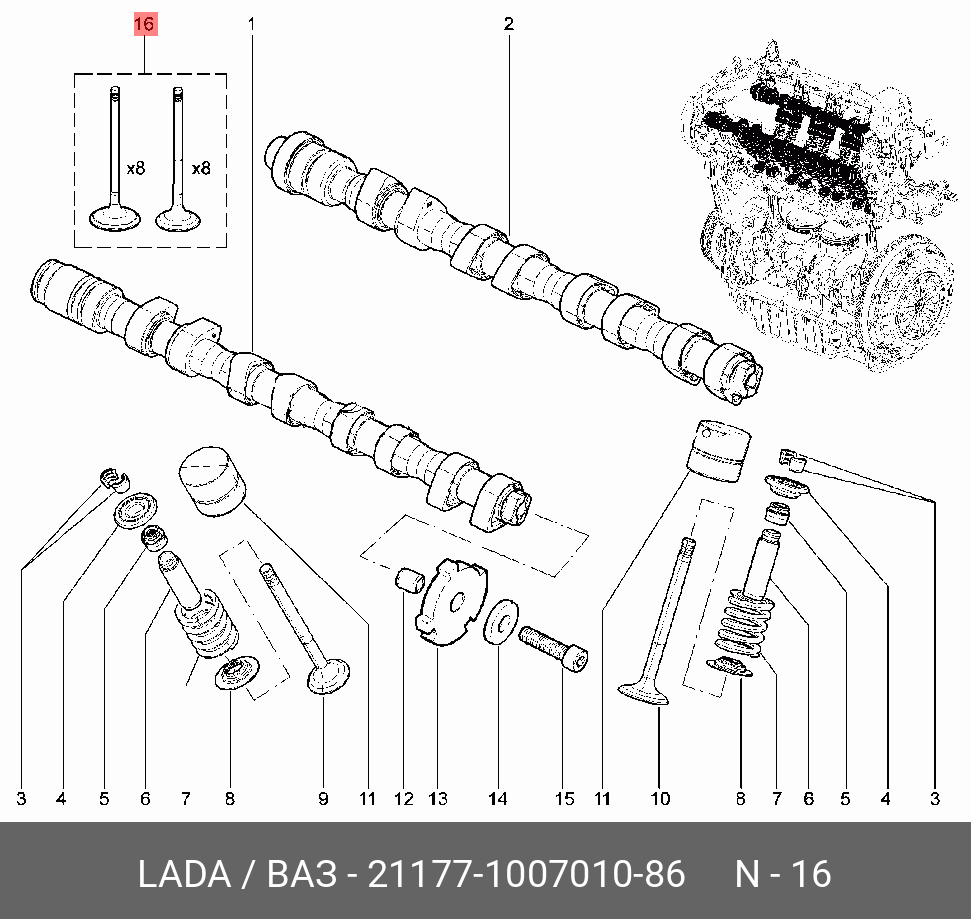 16
1
2
x8
x8
3
4
5
6
7
8
9
11
12
13
14
15
11
10
8
7
6
5
4
3

LADA / ВАЗ - 21177-1007010-86 N - 16