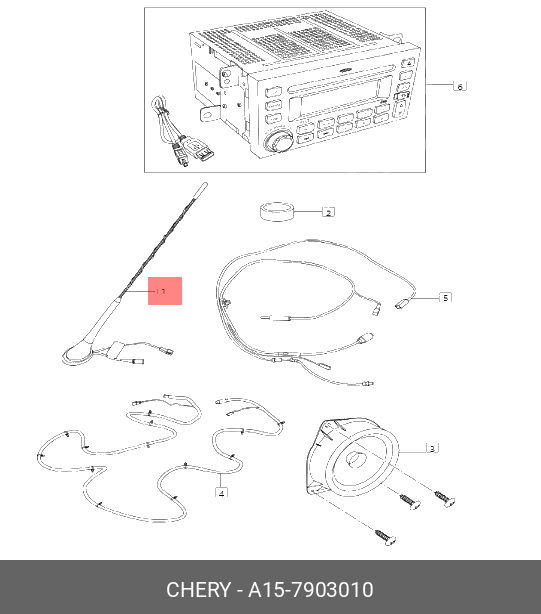 6

2

1

5

3

4

CHERY - A15-7903010