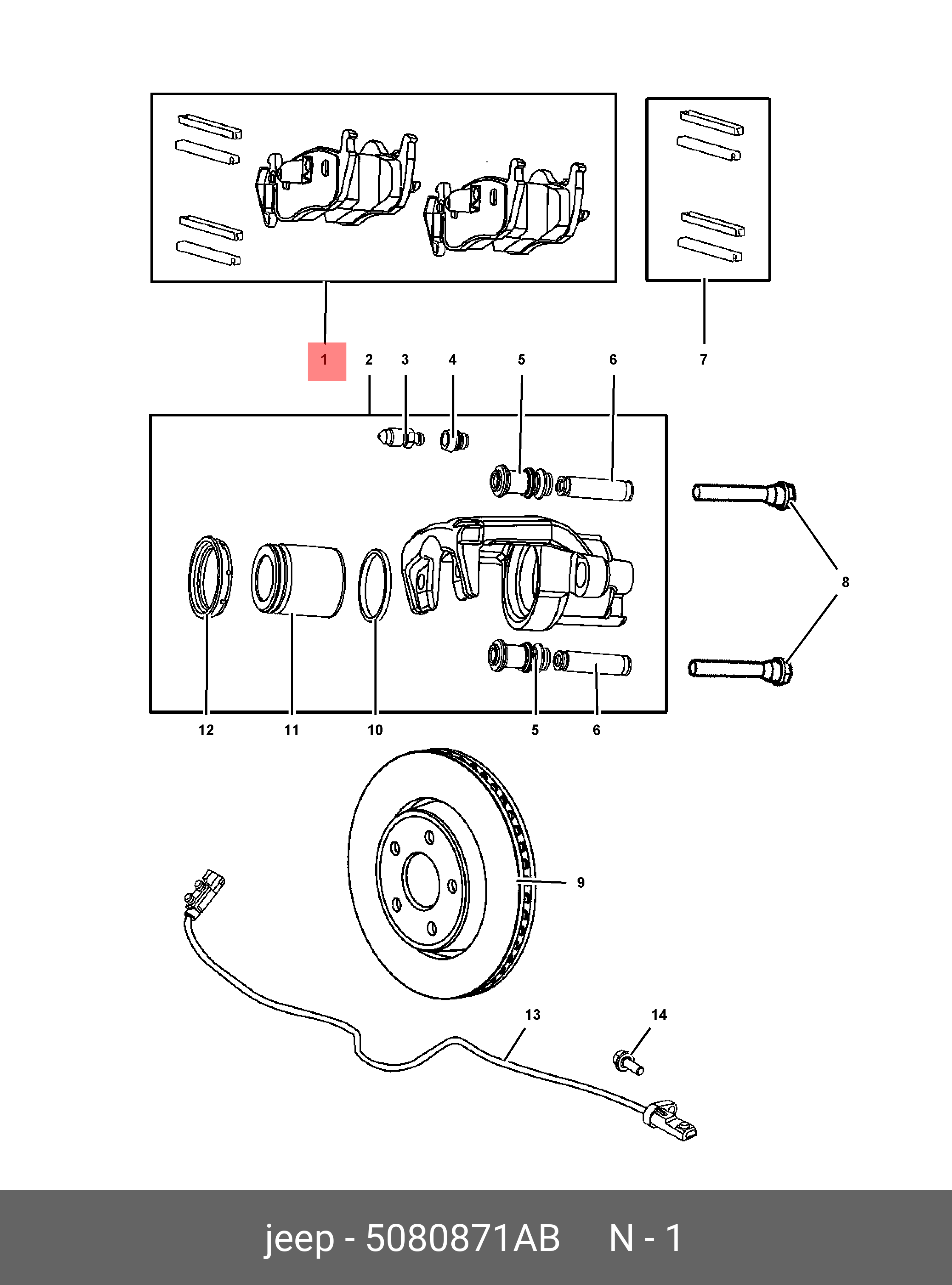 1 2 3 4 5 6 7

8

12 11 10 5 6

9

13 14

jeep - 5080871AB N - 1