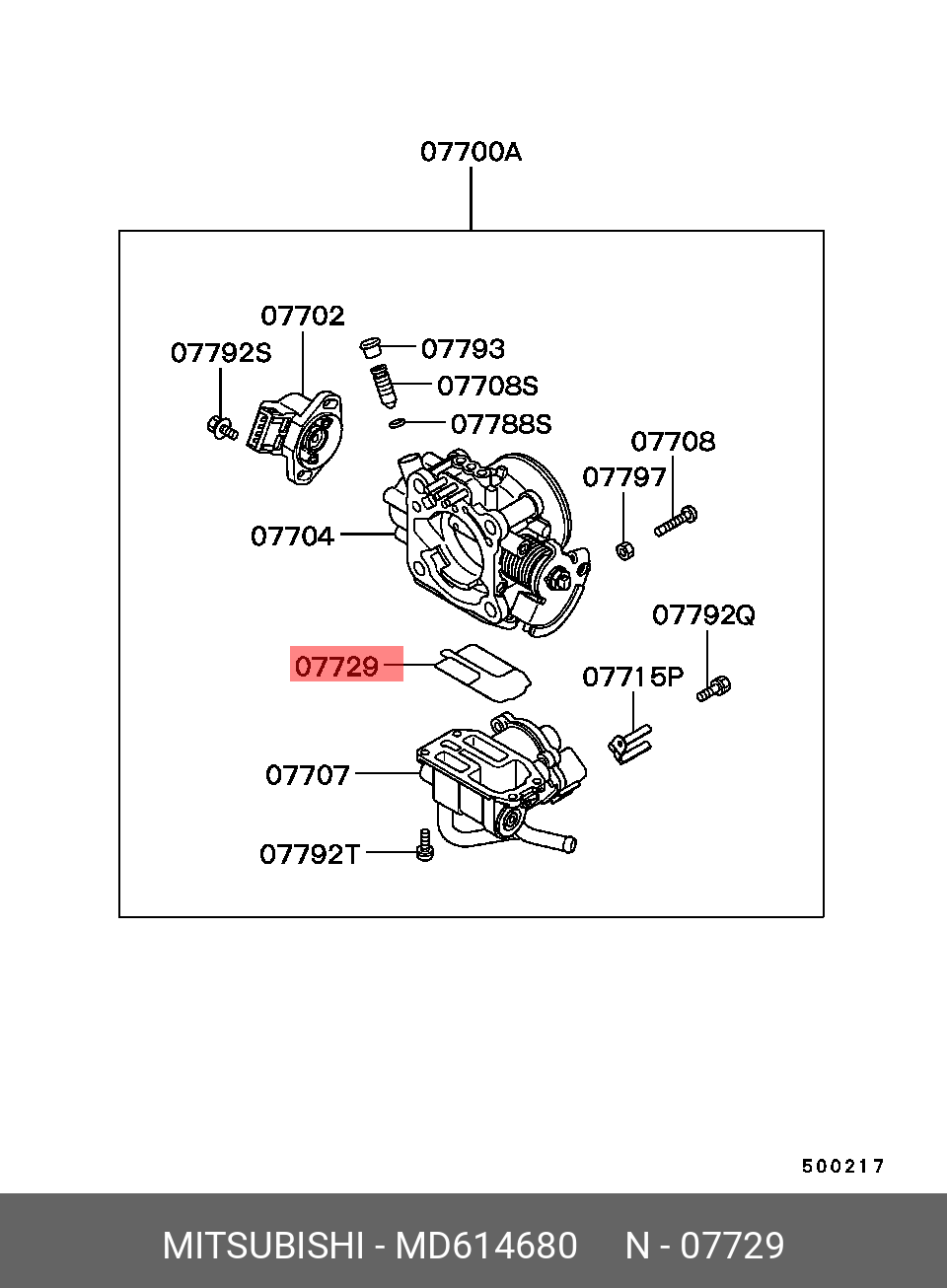 07700A

07702
07792S
07793
07708S
07788S
07708
07797
07704
07792Q
07729
07715P
07707
07792T

500217

MITSUBISHI - MD614680 N - 07729