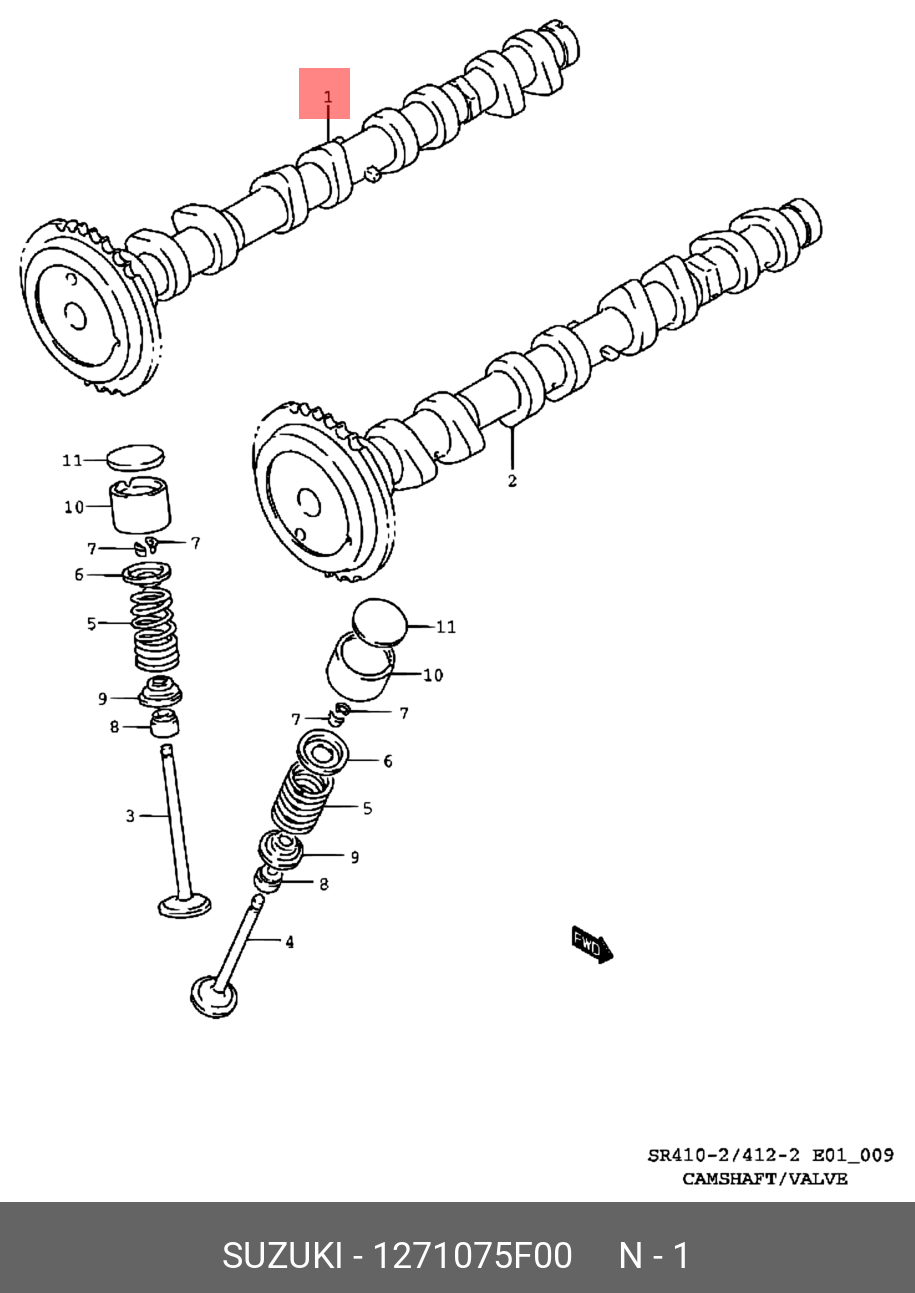 1

2

11

10

7

7

6

5

9

8

3

11

10

7

7

6

5

9

8

4

FWD

SR410-2/412-2 E01_009
CAMSHAFT/VALVE

SUZUKI - 1271075F00 N - 1