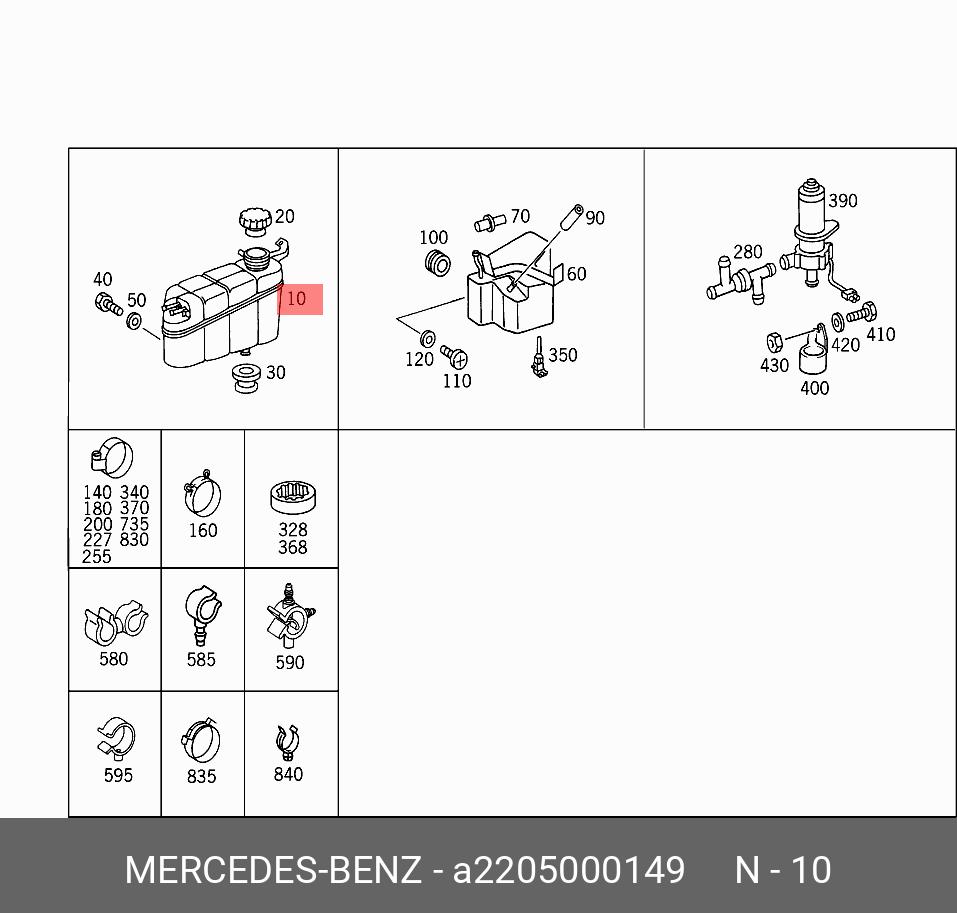 20
40
50
10
30

70
90
100
60
120
110
350

390
280
410
420
430
400

140 340
180 370
200 735
227 830
255

160

328
368

580

585

590

595

835

840

MERCEDES-BENZ - a2205000149 N - 10