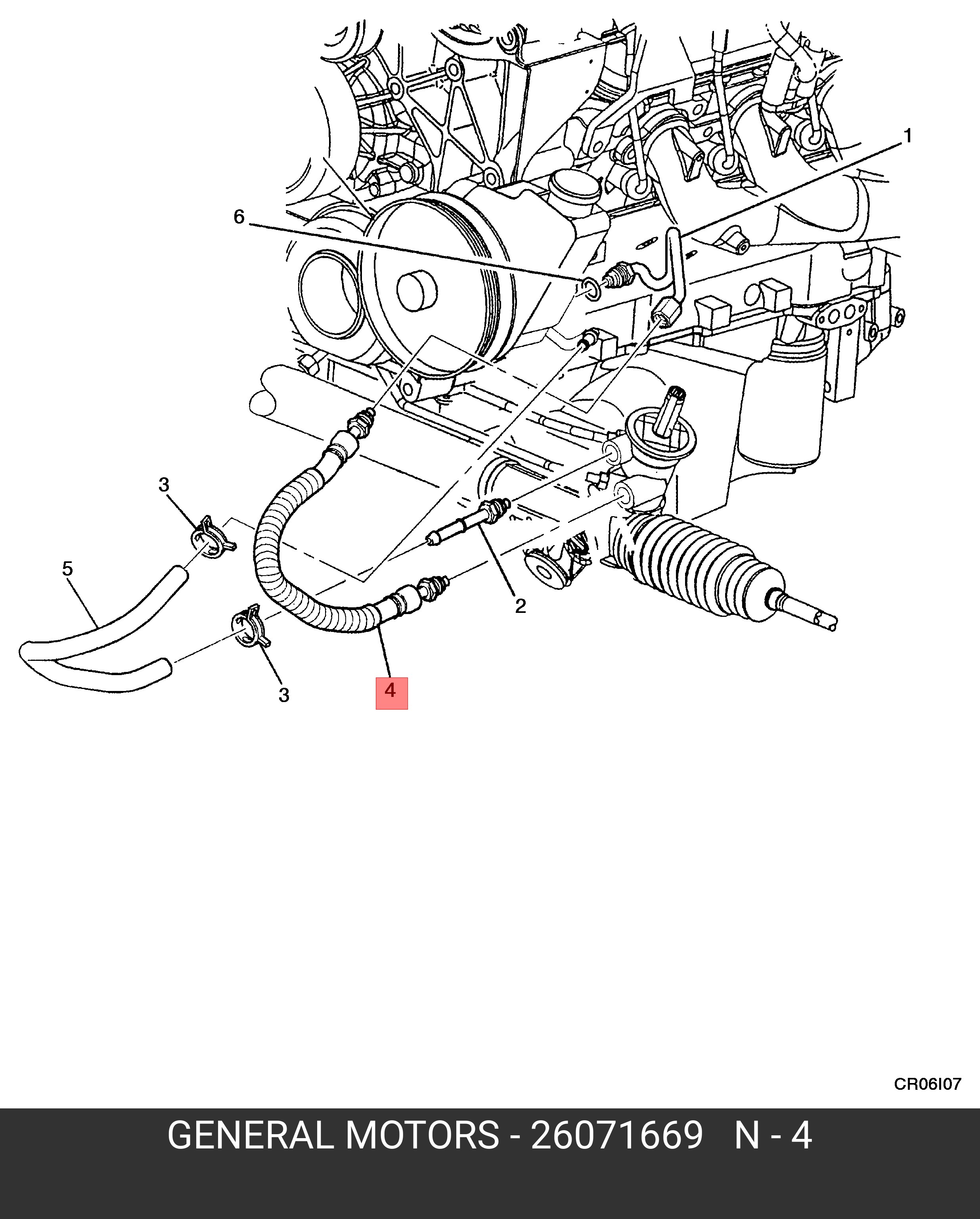 1
6
3
5
2
3
4
CR06I07
GENERAL MOTORS - 26071669 N - 4