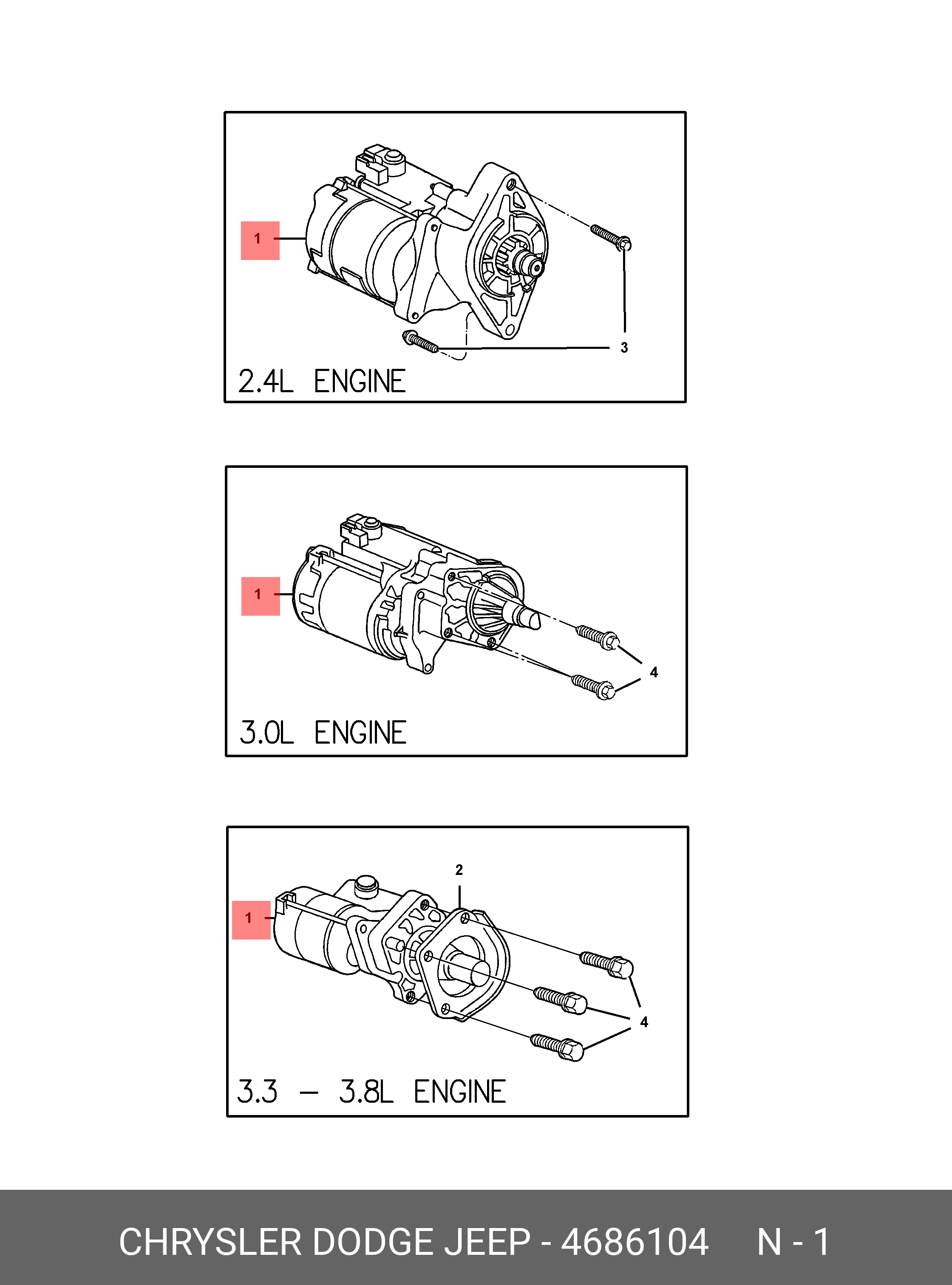 1

3

2.4L ENGINE

1

4

3.0L ENGINE

2

1

4

3.3 – 3.8L ENGINE

CHRYSLER DODGE JEEP - 4686104 N - 1