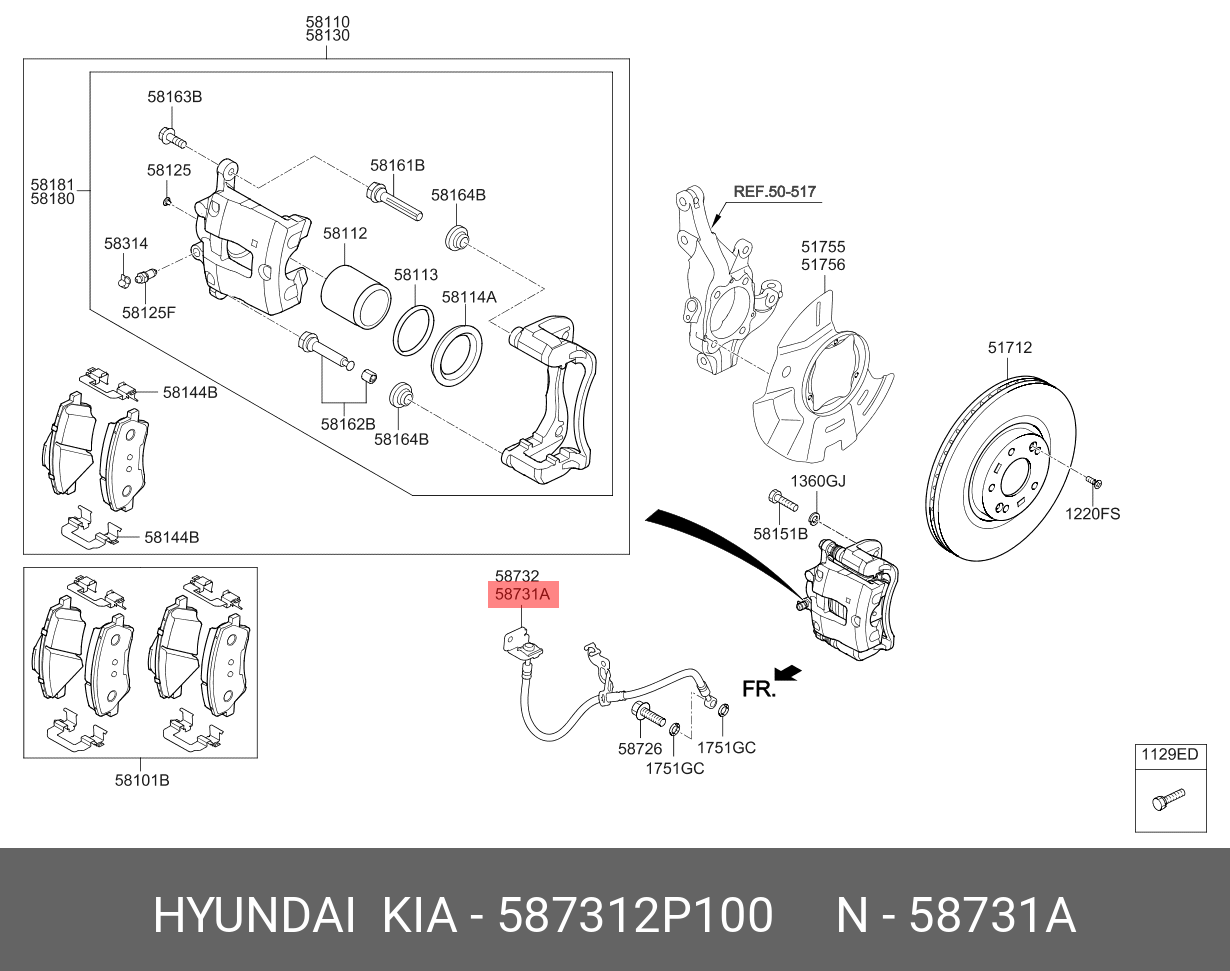 58110
58130

58163B
58181
58180
58125
58161B
58164B
58314
58112
58113
58114A
58125F
58144B
58162B
58164B
58144B

REF.50-517
51755
51756
51712
1360GJ
58151B
1220FS

58732
58731A
FR.
58726
1751GC
1751GC

58101B

1129ED

HYUNDAI KIA - 587312P100 N - 58731A