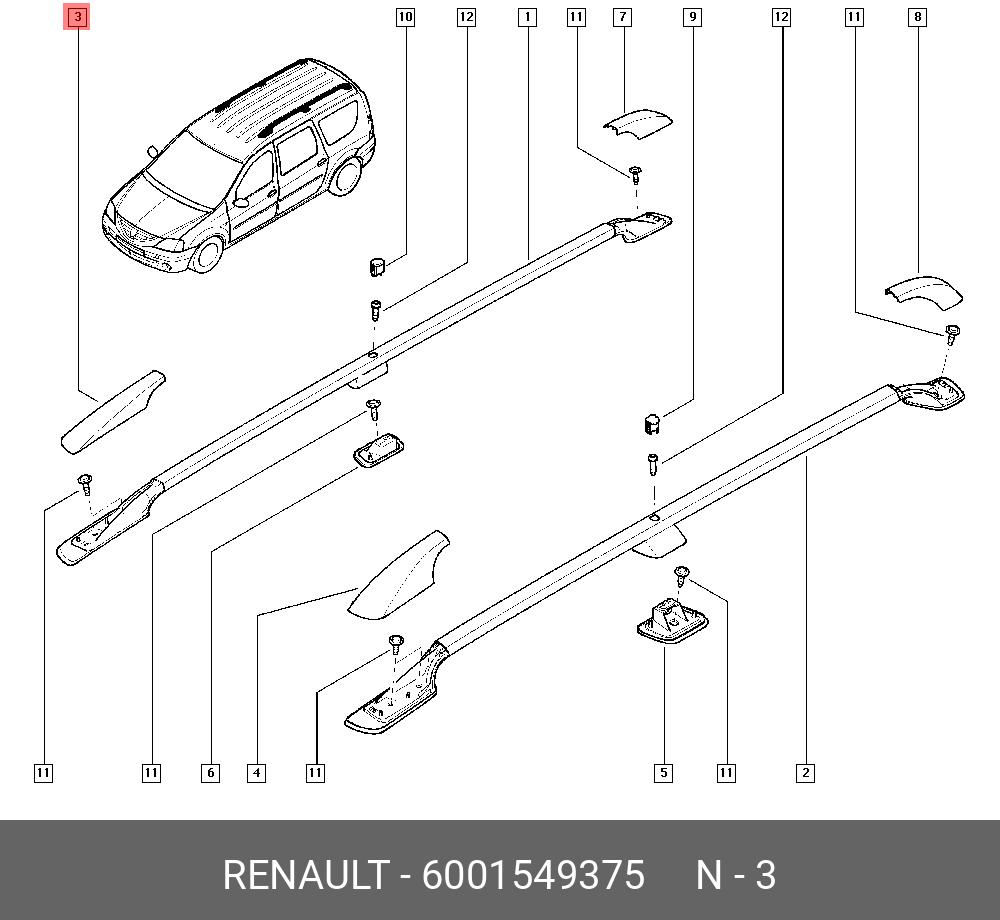 3 10 12 1 11 7 9 12 11 8

11 11 6 4 11 5 11 2

RENAULT - 6001549375 N - 3