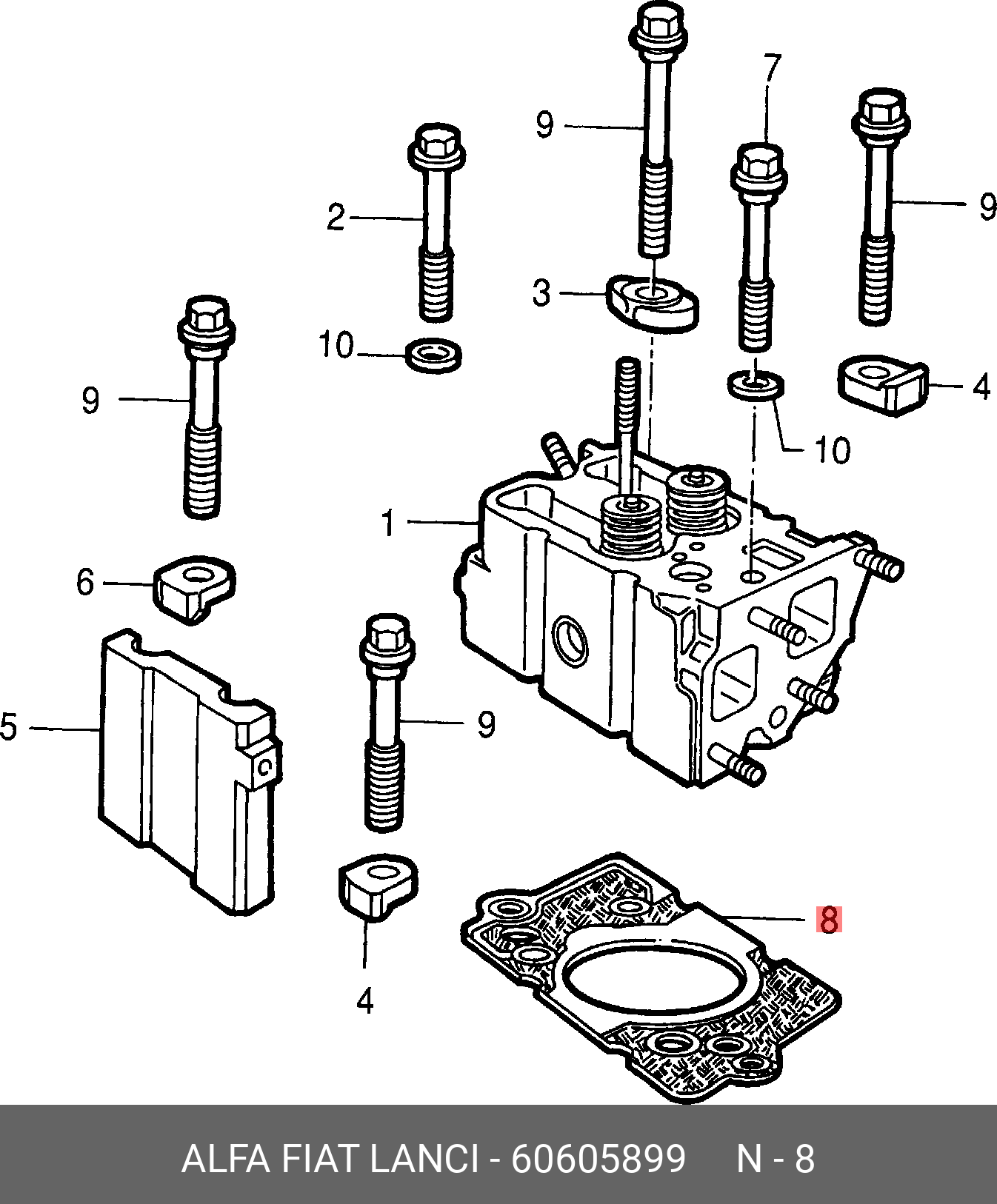 7
9
9
2
3
10
4
9
10
1
6
5
9
8
4

ALFA FIAT LANCI - 60605899 N - 8