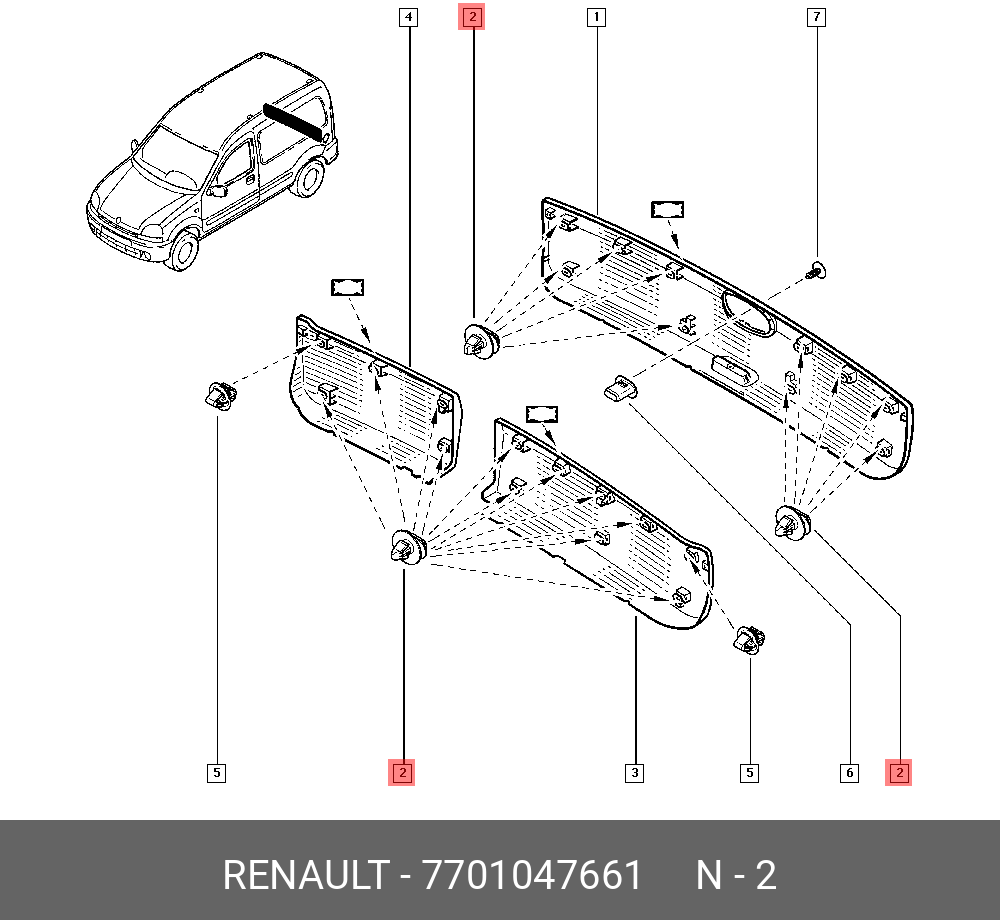 4
2
1
7
5
2
3
5
6
2
RENAULT - 7701047661 N - 2