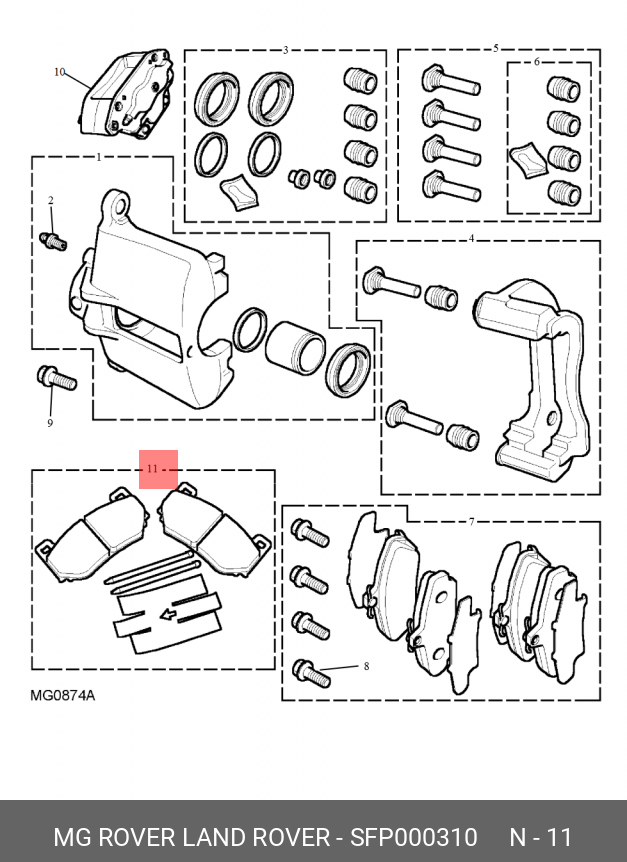 10

3

5

6

1

2

4

9

11

7

8

MG0874A

MG ROVER LAND ROVER - SFP000310 N - 11