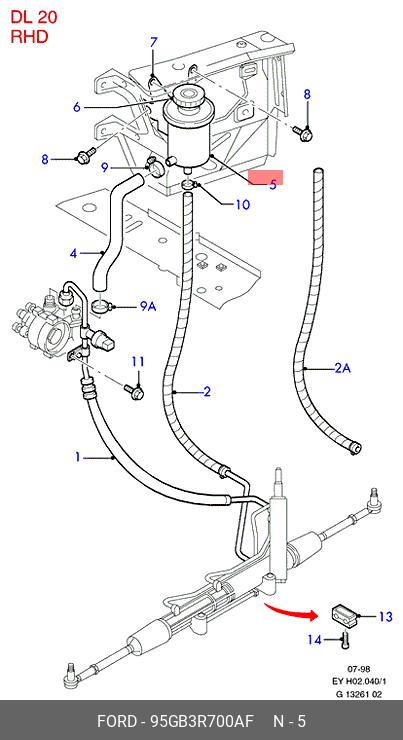 DL 20
RHD

7
6
8
8
9
5
10
4
9A
11
2
2A
1
13
14

07-98
EY H02.040/1
G 13261 02

FORD - 95GB3R700AF N - 5