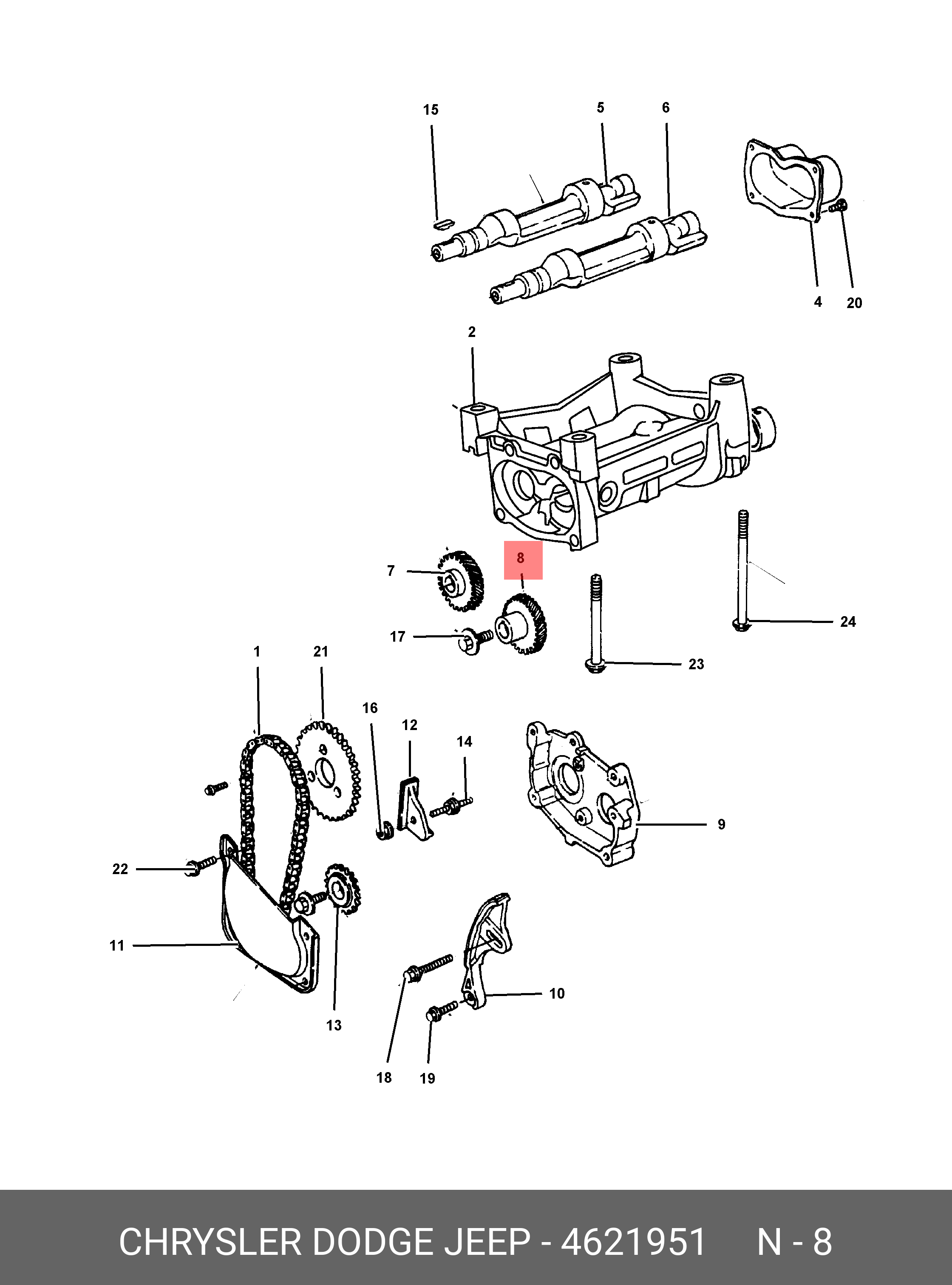 15
5
6
4
20
2
8
7
17
24
23
1
21
16
12
14
9
22
11
13
10
18
19

CHRYSLER DODGE JEEP - 4621951 N - 8