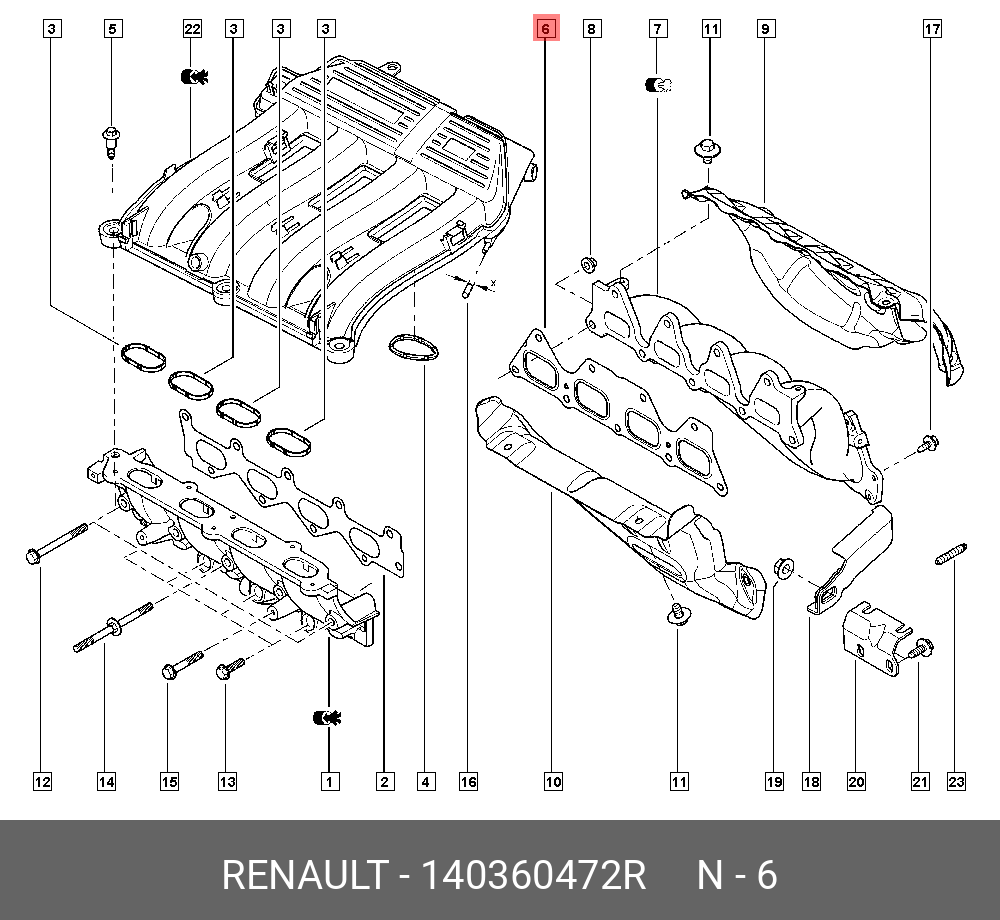 3 5 22 3 3 3 6 8 7 11 9 17

12 14 15 13 1 2 4 16 10 11 19 18 20 21 23

RENAULT - 140360472R N - 6