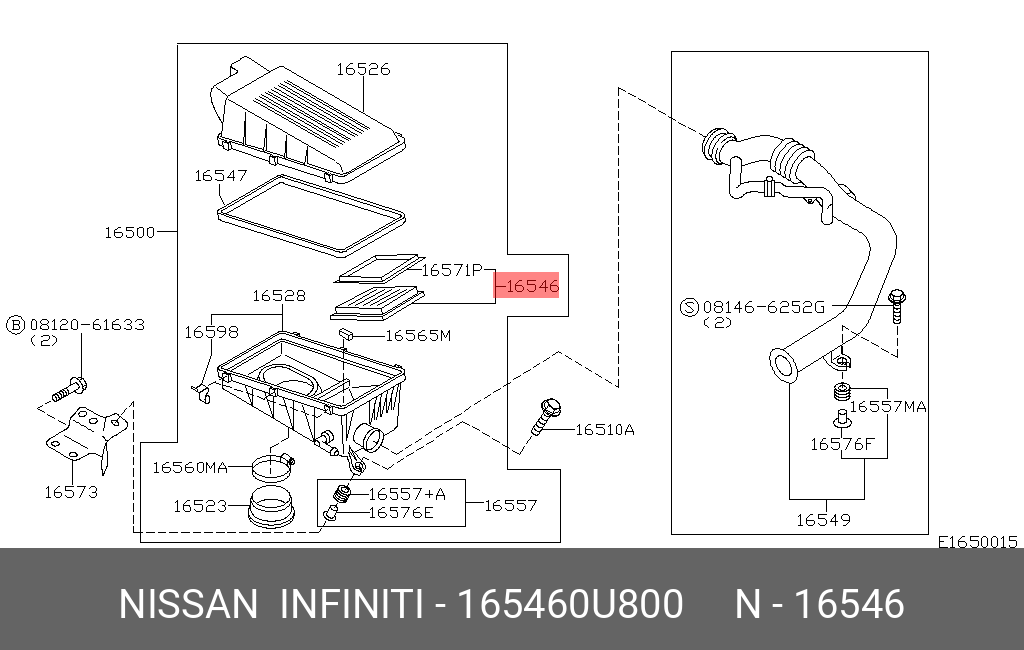 16526
16547
16500
16571P
16546
16528
16598
16565M
Ⓑ 08120-61633
(2)
16573
16560MA
16523
16557+A
16576E
16557
16510A
Ⓢ 08146-6252G
(2)
16557MA
16576F
16549
E1650015

NISSAN INFINITI - 165460U800 N - 16546