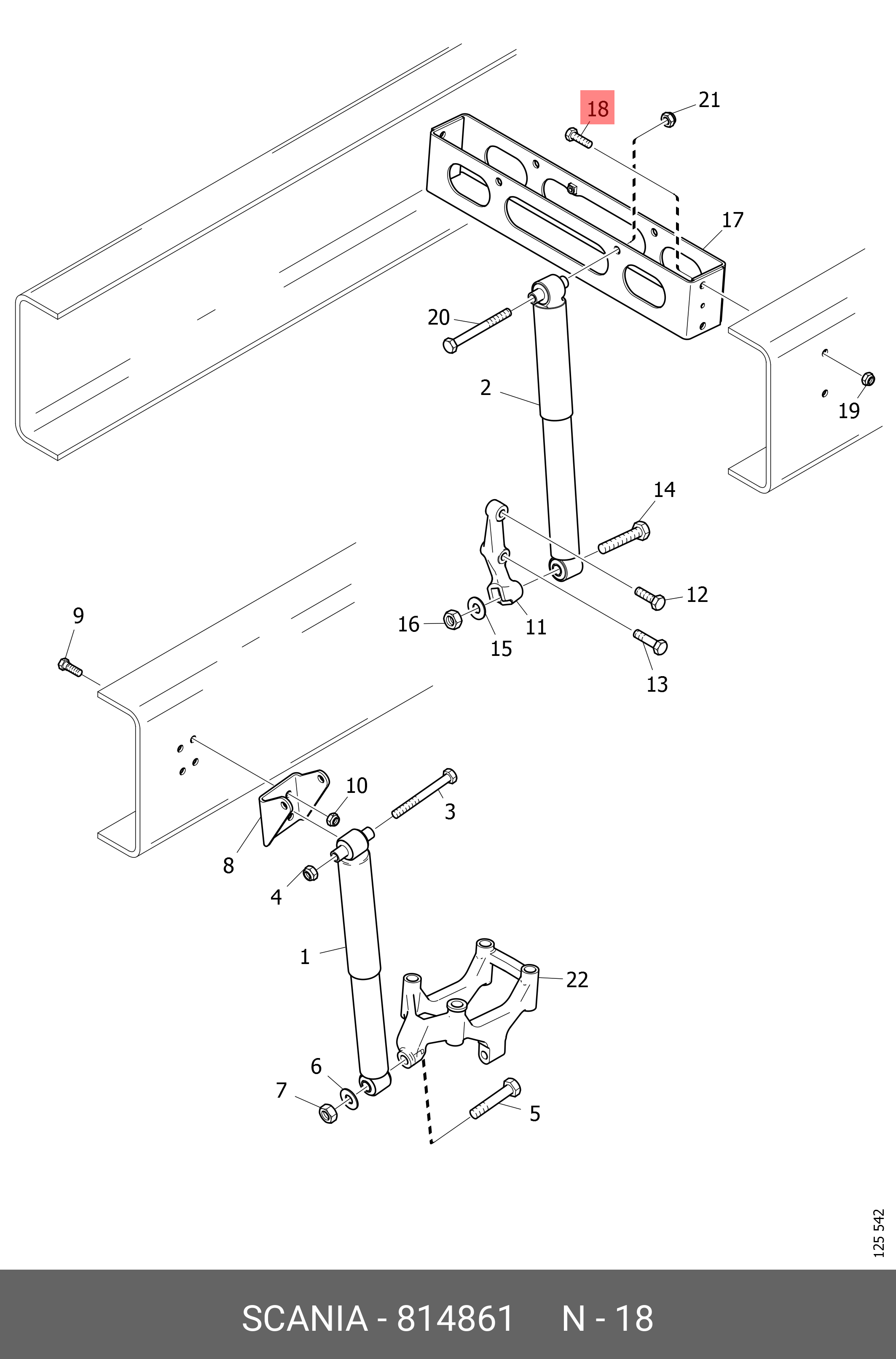 18
21
17
20
2
19
14
12
16
15
11
13
9
10
3
8
4
1
22
6
7
5
125 542

SCANIA - 814861 N - 18