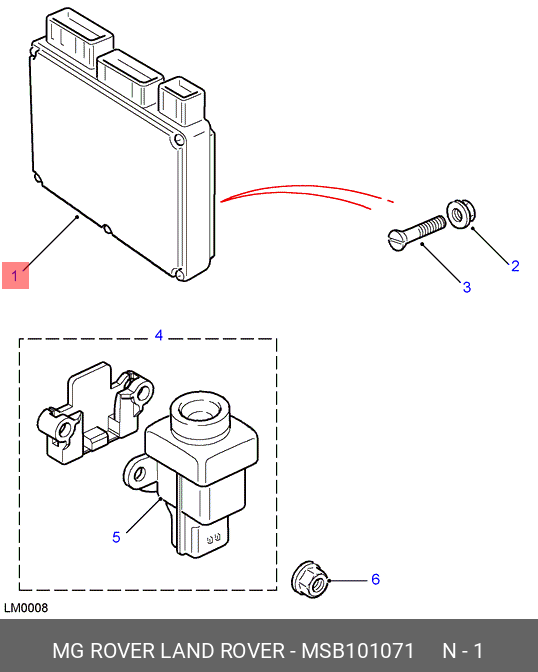 1

2

3

4

5

6

LM0008

MG ROVER LAND ROVER - MSB101071 N - 1