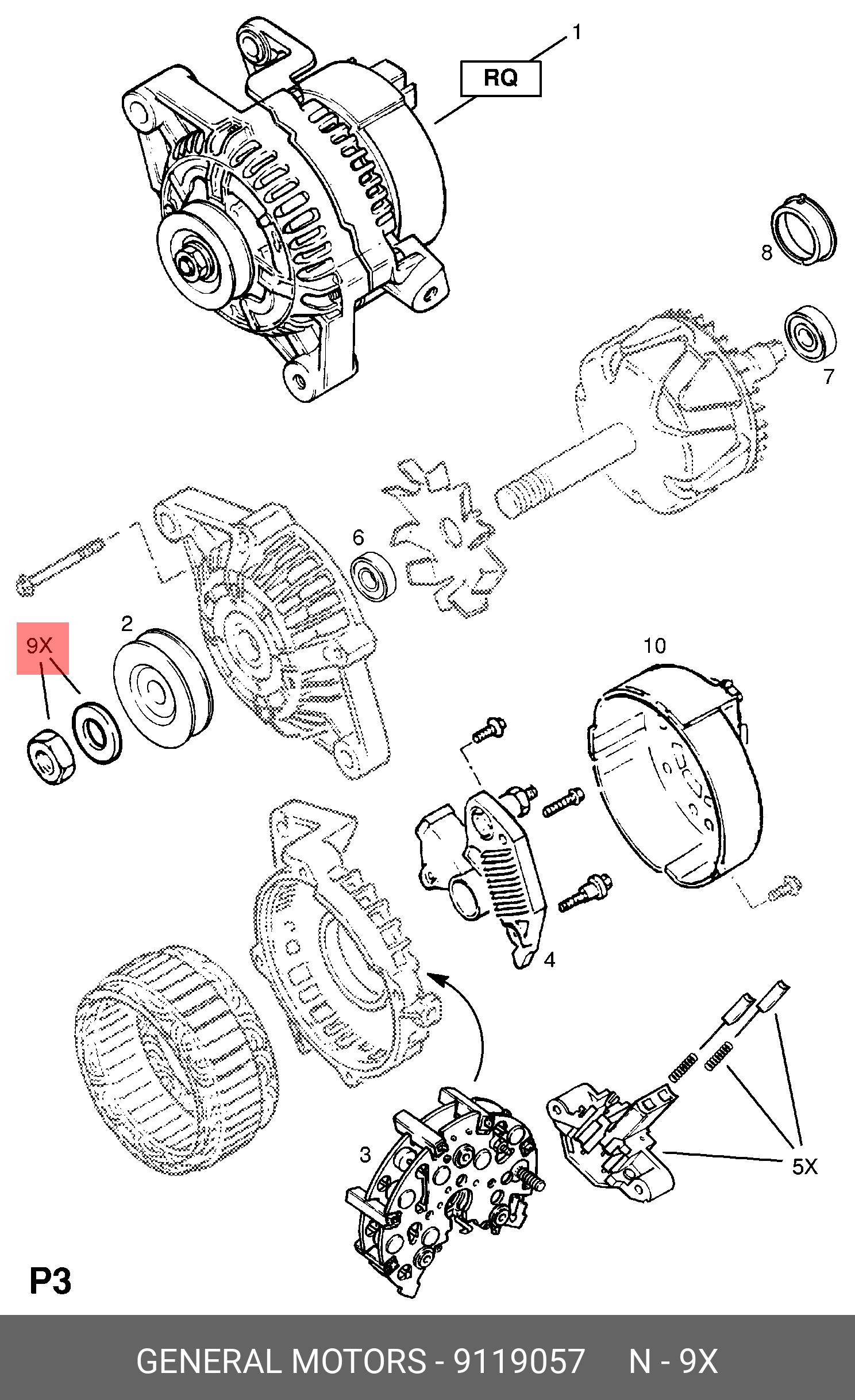 1
RQ
8
7
6
2
9X
10
4
3
5X
P3
GENERAL MOTORS - 9119057 N - 9X