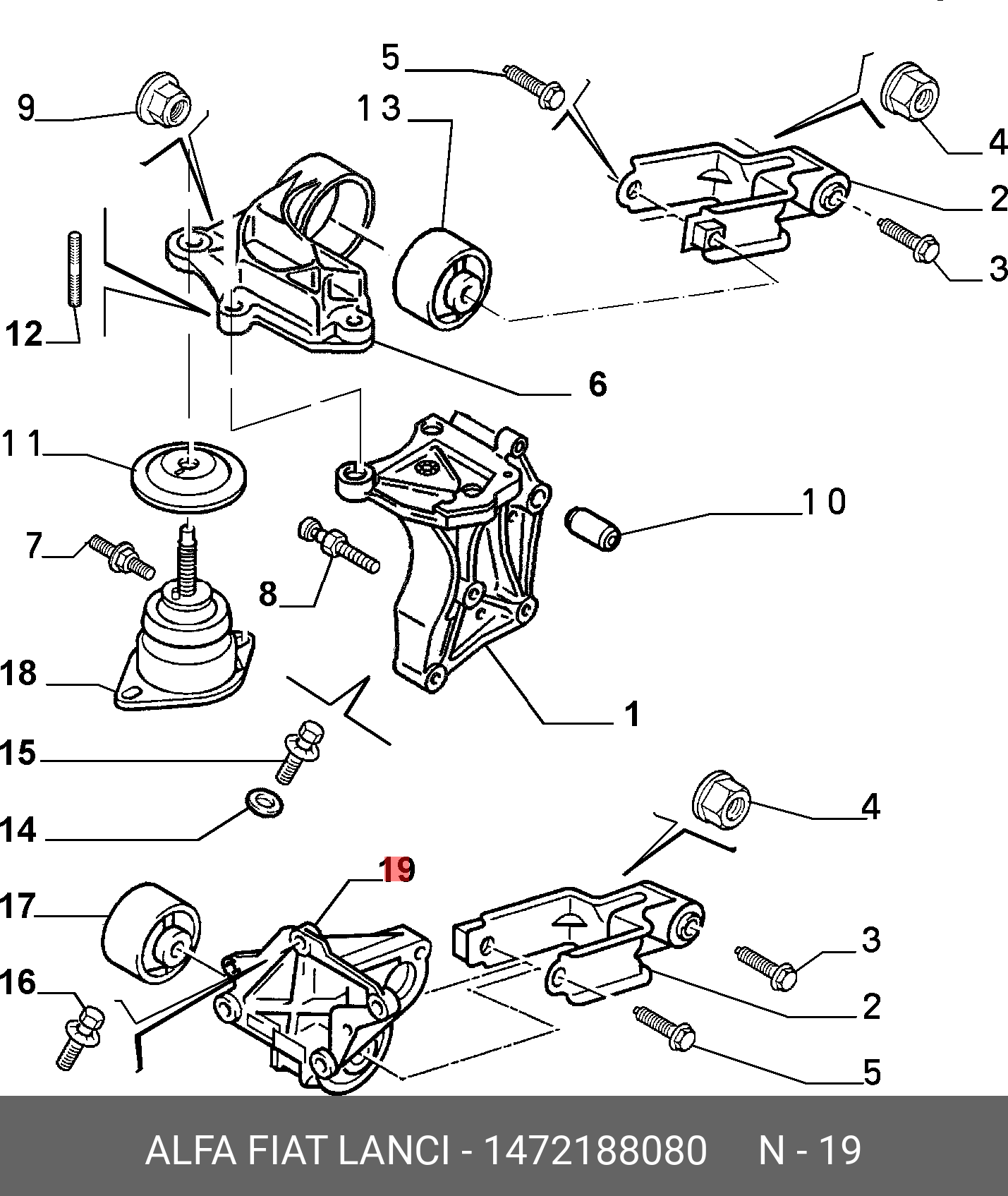 5
9
13
4
2
3
12
6
11
10
7
8
18
1
15
14
4
19
17
3
16
2
5

ALFA FIAT LANCI - 1472188080 N - 19