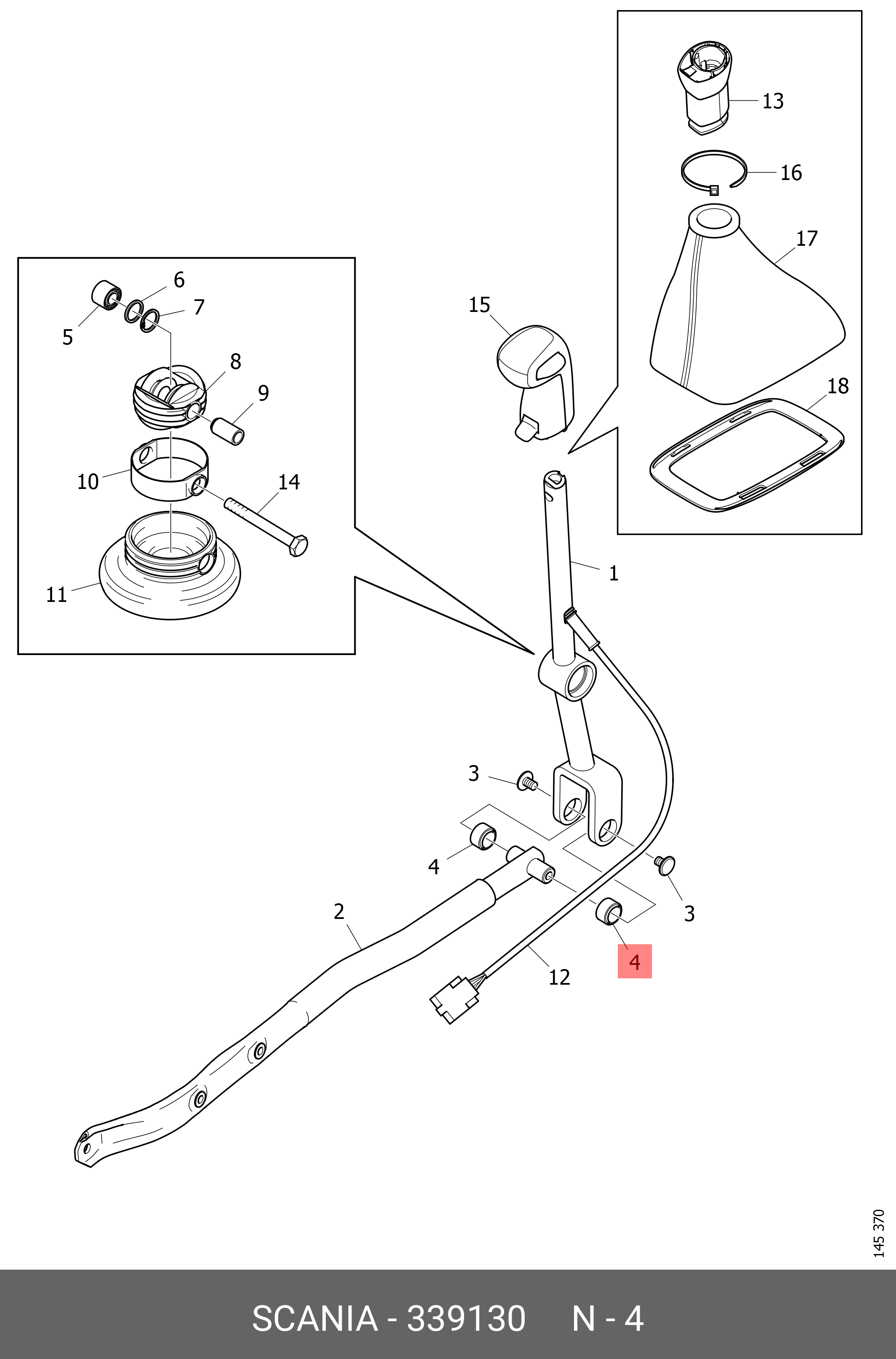 13
16
17
18
15
6
7
5
8
9
10
14
11
1
3
4
3
2
12
4
145 370
SCANIA - 339130 N - 4